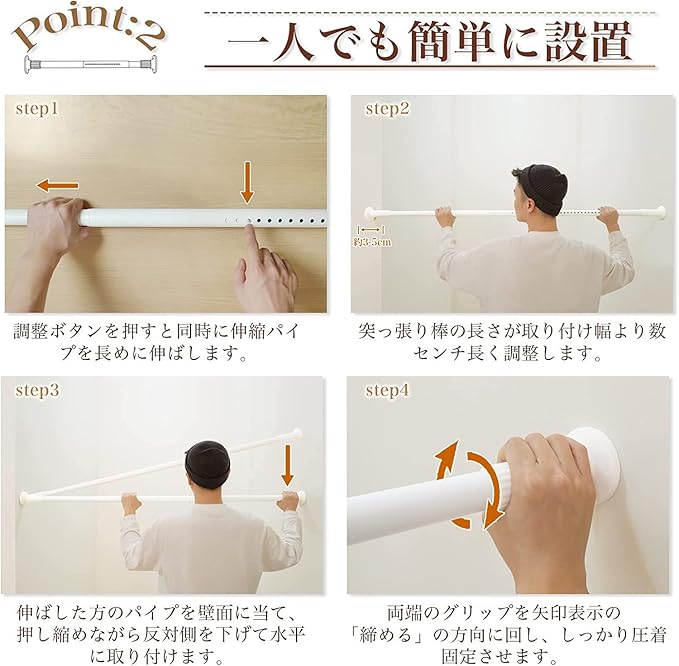 Point:2

一人でも簡単に設置

step1

調整ボタンを押すと同時に伸縮パイプを長めに伸ばします。

step2

約3-5cm

突っ張り棒の長さが取り付け幅より数センチ長く調整します。

step3

伸ばした方のパイプを壁面に当て、押し縮めながら反対側を下げて水平に取り付けます。

step4

両端のグリップを矢印表示の「締める」の方向に回し、しっかり圧着固定させます。