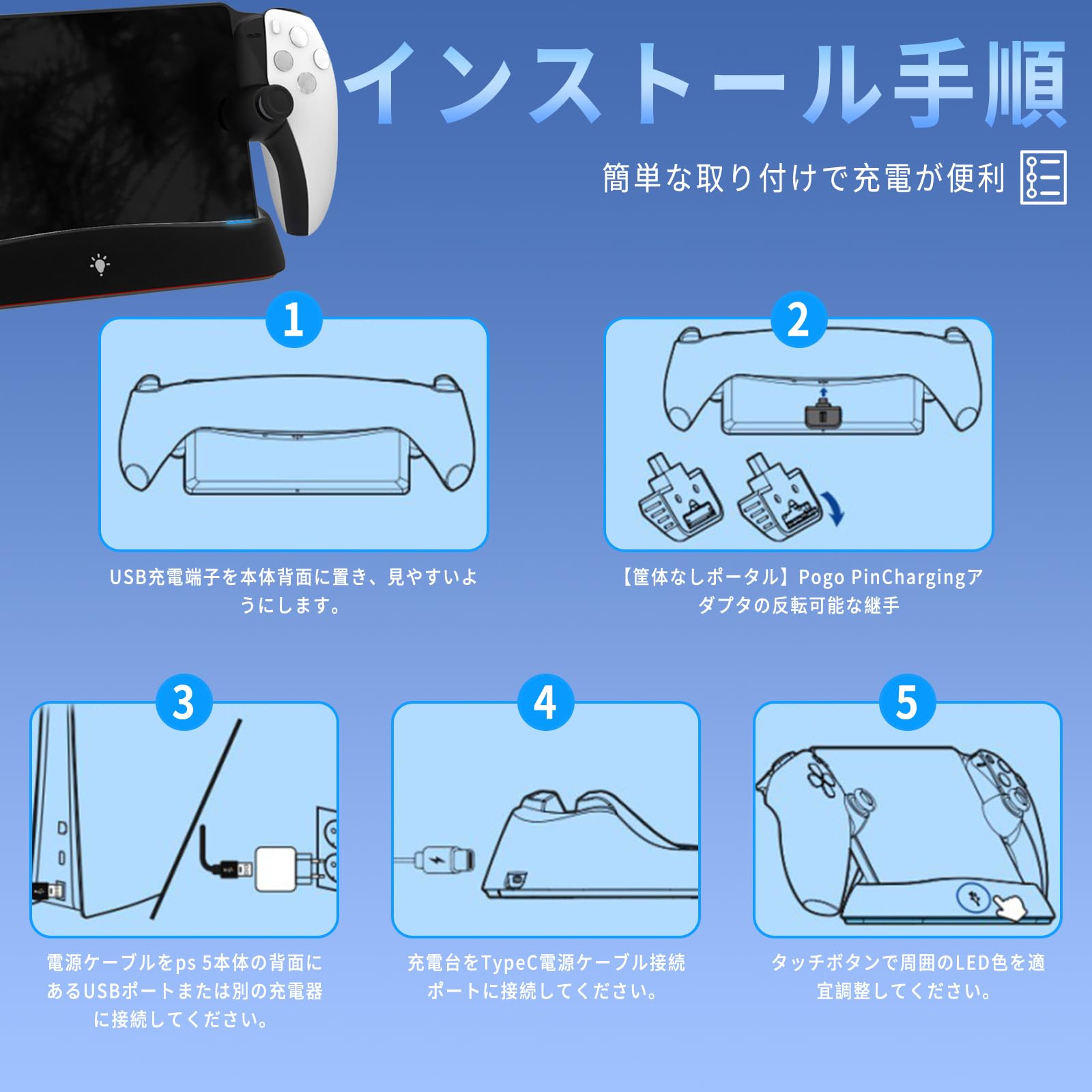 インストール手順

簡単な取り付けで充電が便利

1

USB充電端子を本体背面に置き、見やすいようにします。

2

【筐体なしポータル】Pogo PinChargingアダプタの反転可能な継手

3

電源ケーブルをps 5本体の背面にあるUSBポートまたは別の充電器に接続してください。

4

充電台をTypeC電源ケーブル接続ポートに接続してください。

5

タッチボタンで周囲のLED色を適宜調整してください。