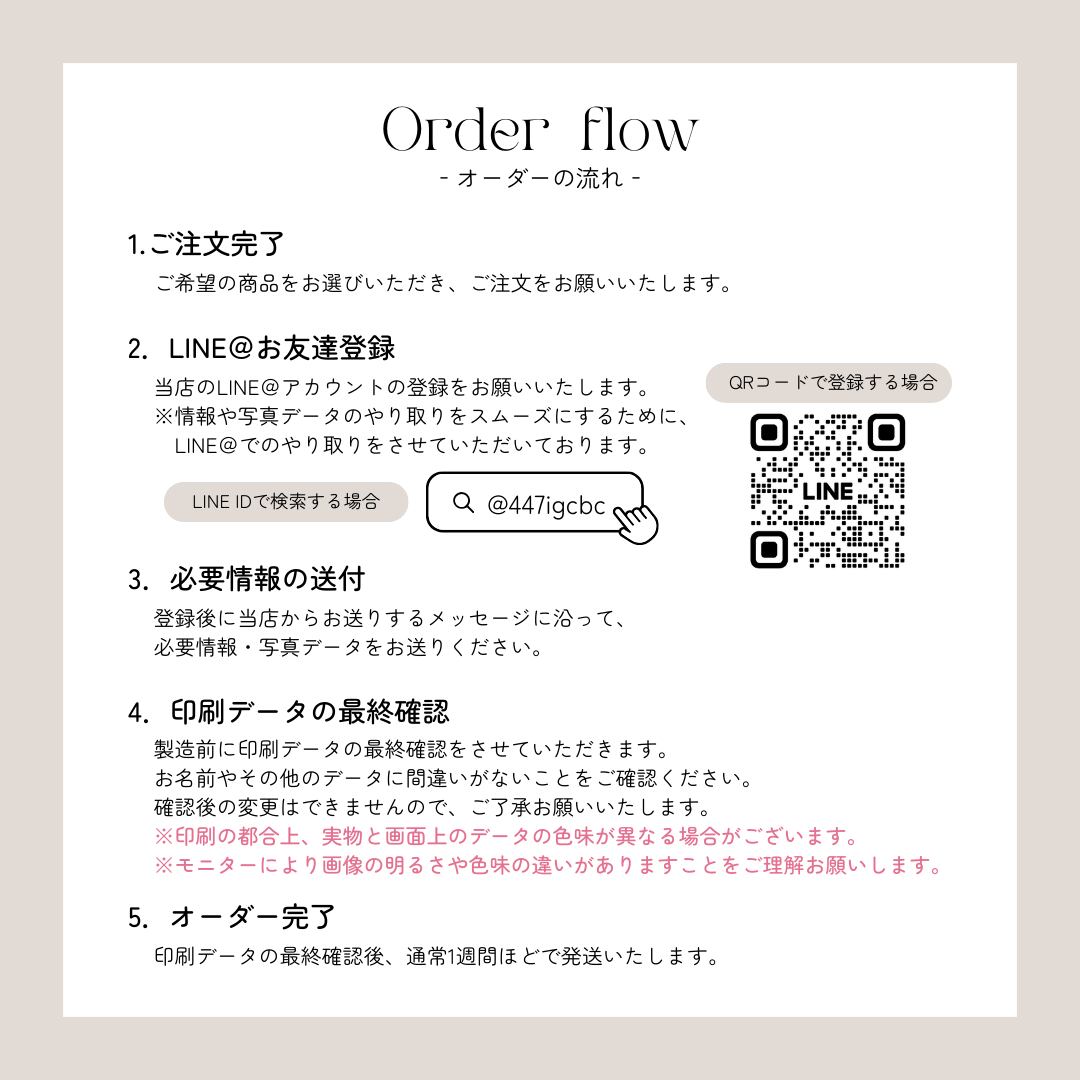 Order flow
- オーダーの流れ -

1.ご注文完了
ご希望の商品をお選びいただき、ご注文をお願いいたします。

2. LINE@お友達登録
当店のLINE@アカウントの登録をお願いいたします。
※情報や写真データのやり取りをスムーズにするために、LINE@でのやり取りをさせていただいております。

LINE IDで検索する場合

@447igcbc

QRコードで登録する場合

LINE

3. 必要情報の送付
登録後に当店からお送りするメッセージに沿って、
必要情報・写真データをお送りください。

4. 印刷データの最終確認
製造前に印刷データの最終確認をさせていただきます。
お名前やその他のデータに間違いがないことをご確認ください。
確認後の変更はできませんので、ご了承お願いいたします。
※印刷の都合上、実物と画面上のデータの色味が異なる場合がございます。
※モニターにより画像の明るさや色味の違いがありますことをご理解お願いします。

5. オーダー完了
印刷データの最終確認後、通常1週間ほどで発送いたします。