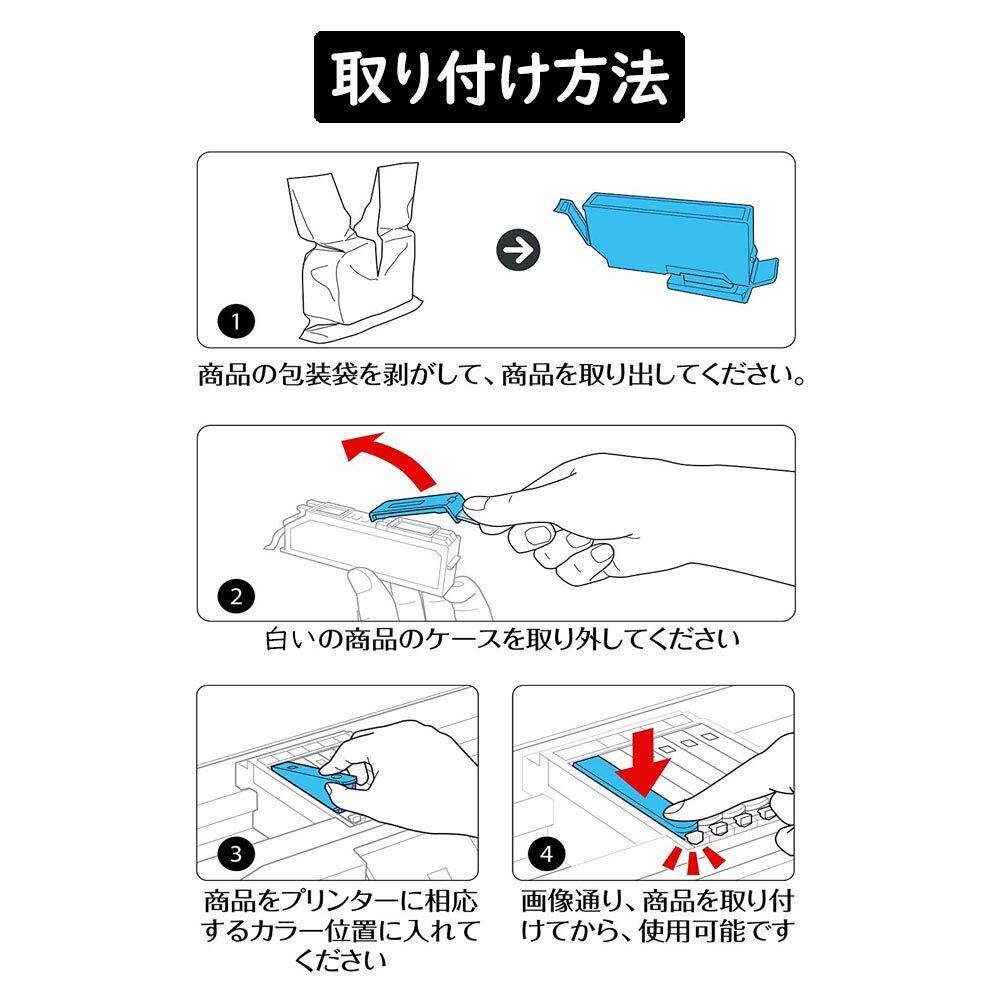 取り付け方法

1

商品の包装袋を剥がして、商品を取り出してください。

2

白いの商品のケースを取り外してください

3

商品をプリンターに相応するカラー位置に入れてください

4

画像通り、商品を取り付けてから、使用可能です