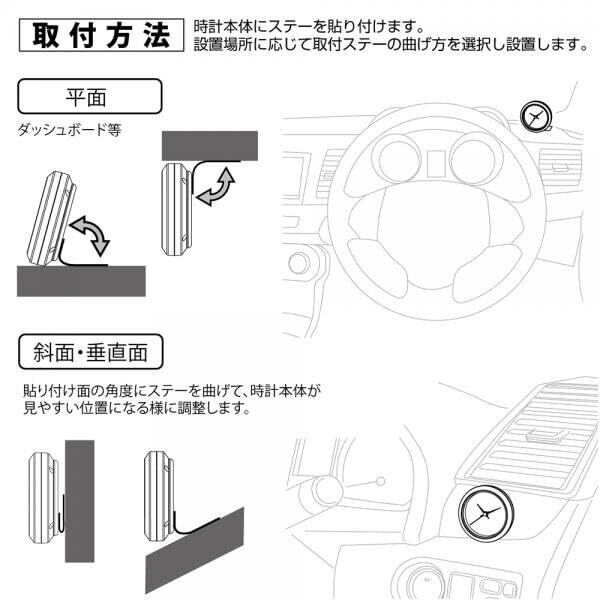 取付方法

時計本体にステーを貼り付けます。
設置場所に応じて取付ステーの曲げ方を選択し設置します。

平面

ダッシュボード等

斜面・垂直面

貼り付け面の角度にステーを曲げて、時計本体が見やすい位置になる様に調整します。