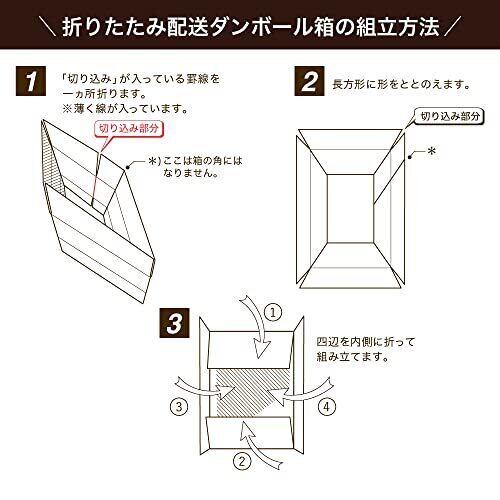 ＼ 折りたたみ配送ダンボール箱の組立方法 ／

1

「切り込み」が入っている罫線を一ヵ所折ります。
※薄く線が入っています。

切り込み部分

*)ここは箱の角にはなりません。

2

長方形に形をととのえます。

切り込み部分

*

3

①

②

③

④

四辺を内側に折って組み立てます。