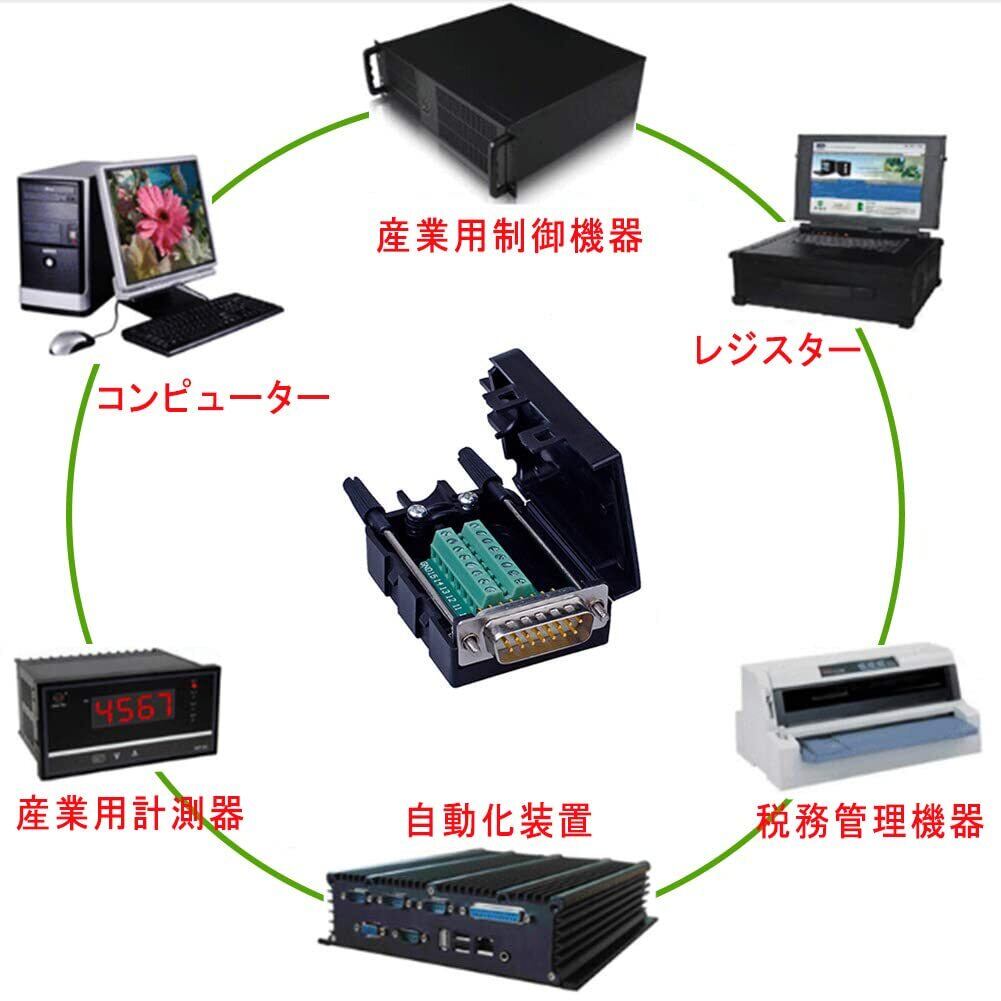 産業用制御機器

コンピューター

レジスター

4567

産業用計測器

自動化装置

税務管理機器