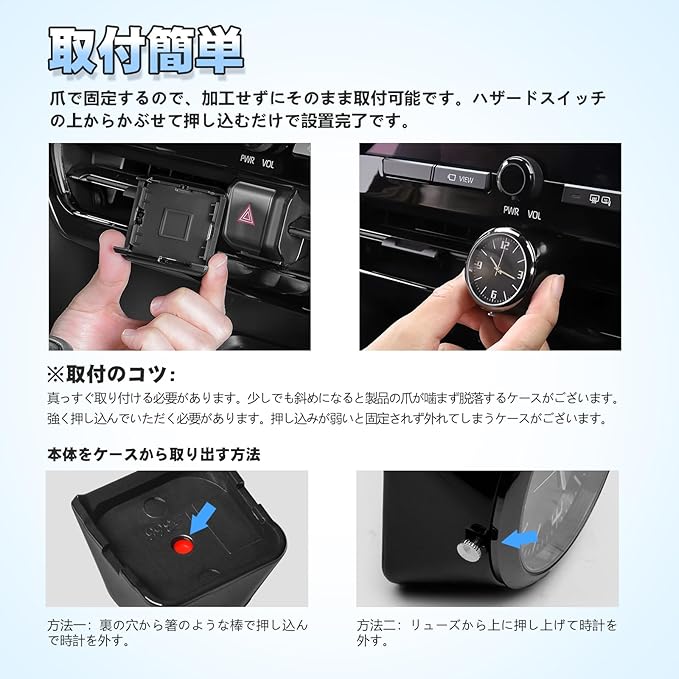 取付簡単

爪で固定するので、加工せずにそのまま取付可能です。ハザードスイッチの上からかぶせて押し込むだけで設置完了です。

PWR VOL

VIEW

PWR VOL

※取付のコツ：

真っすぐ取り付ける必要があります。少しでも斜めになると製品の爪が噛まず脱落するケースがございます。
強く押し込んでいただく必要があります。押し込みが弱いと固定されず外れてしまうケースがございます。

本体をケースから取り出す方法

方法一：裏の穴から箸のような棒で押し込んで時計を外す。

方法二：リューズから上に押し上げて時計を外す。