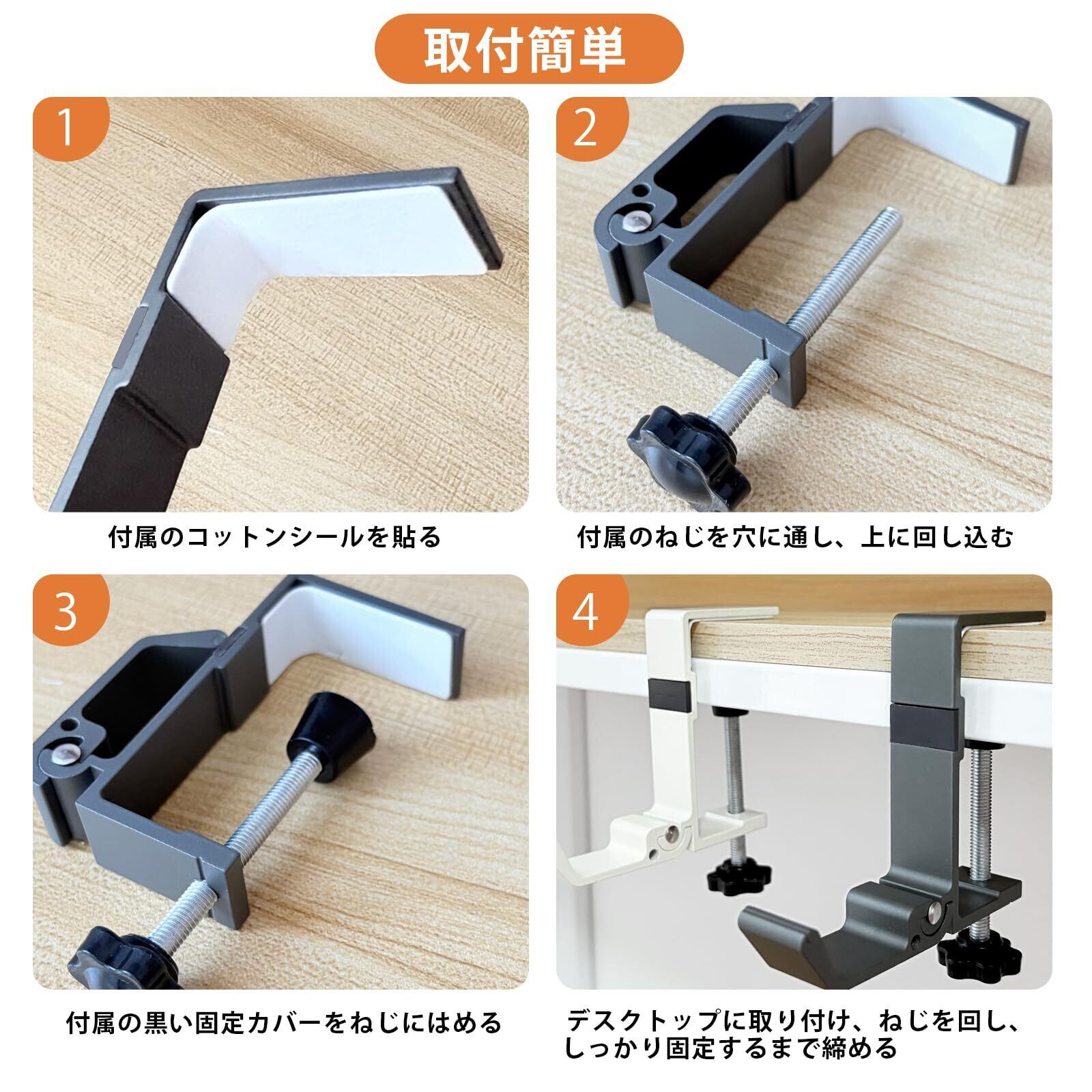 取付簡単

1

付属のコットンシールを貼る

2

付属のねじを穴に通し、上に回し込む

3

付属の黒い固定カバーをねじにはめる

4

デスクトップに取り付け、ねじを回し、しっかり固定するまで締める