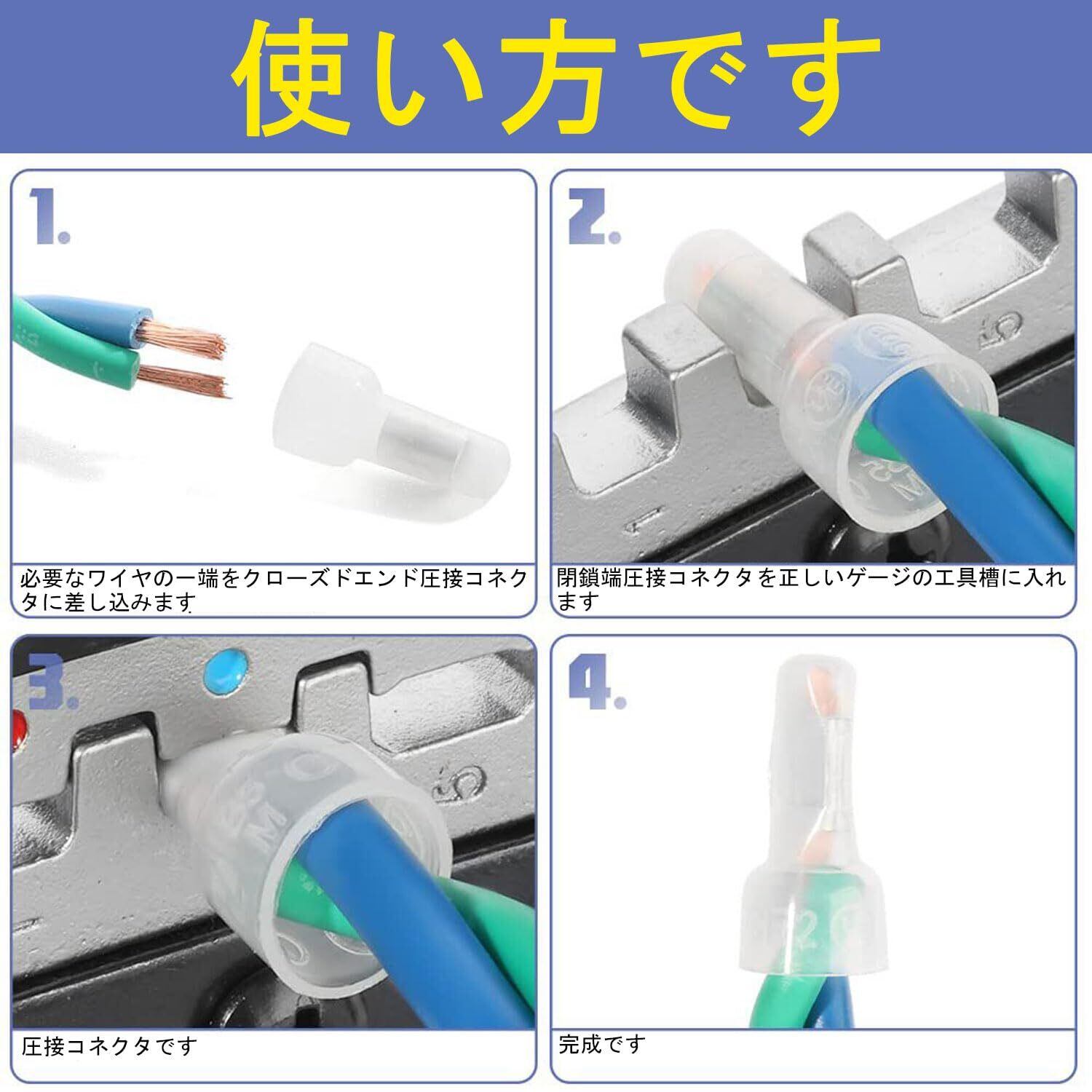 使い方です

1.

必要なワイヤの一端をクローズドエンド圧接コネクタに差し込みます

2.

閉鎖端圧接コネクタを正しいゲージの工具槽に入れます

3.

圧接コネクタです

4.

完成です