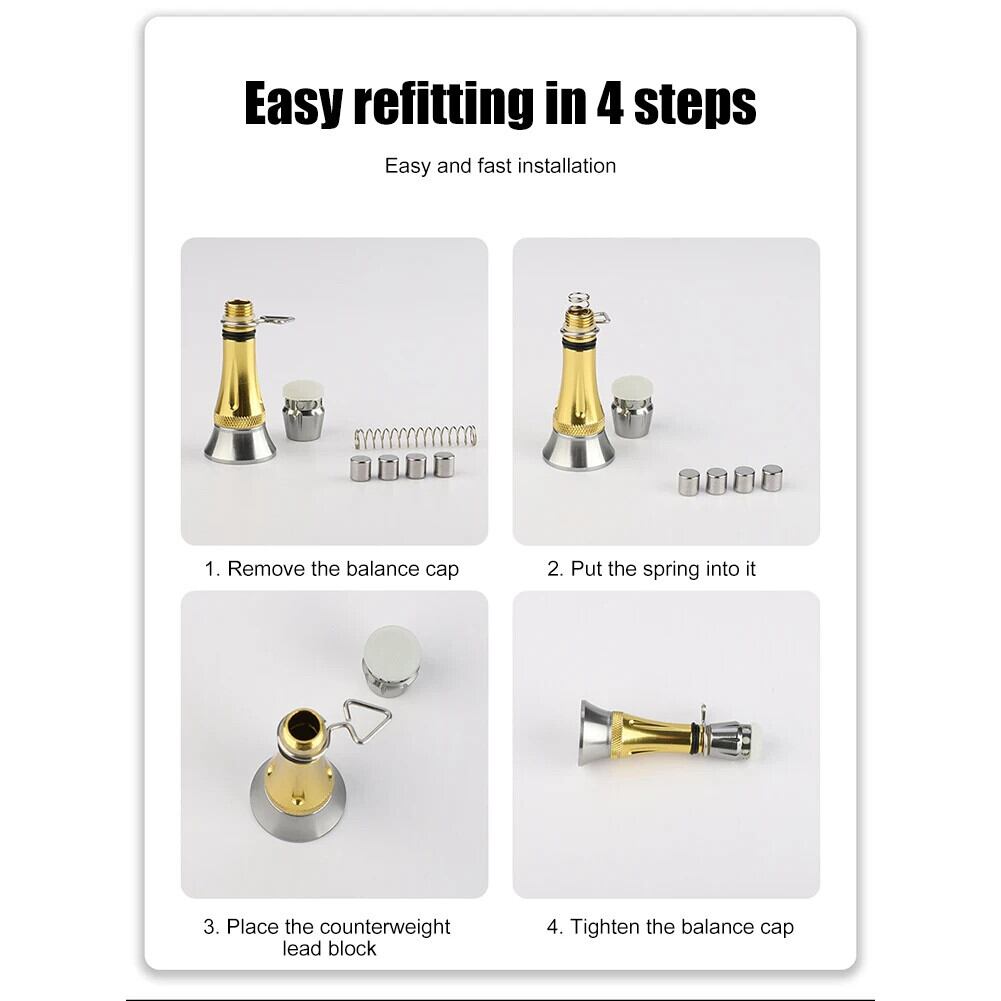 Easy refitting in 4 steps

Easy and fast installation

1. Remove the balance cap

2. Put the spring into it

3. Place the counterweight lead block

4. Tighten the balance cap