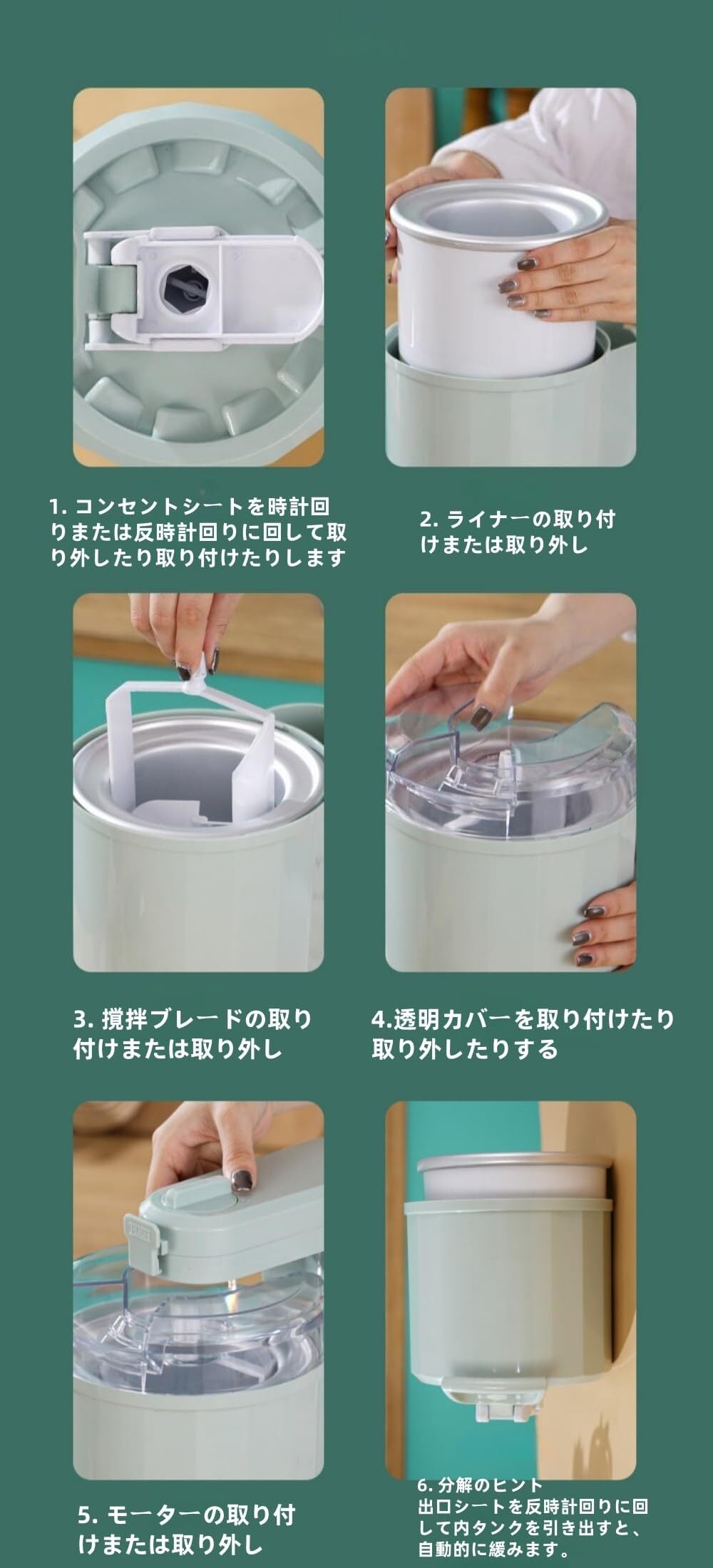 1. コンセントシートを時計回りまたは反時計回りに回して取り外したり取り付けたりします

2. ライナーの取り付けまたは取り外し

3. 撹拌ブレードの取り付けまたは取り外し

4.透明カバーを取り付けたり取り外したりする

5. モーターの取り付けまたは取り外し

6. 分解のヒント
出口シートを反時計回りに回して内タンクを引き出すと、自動的に緩みます。