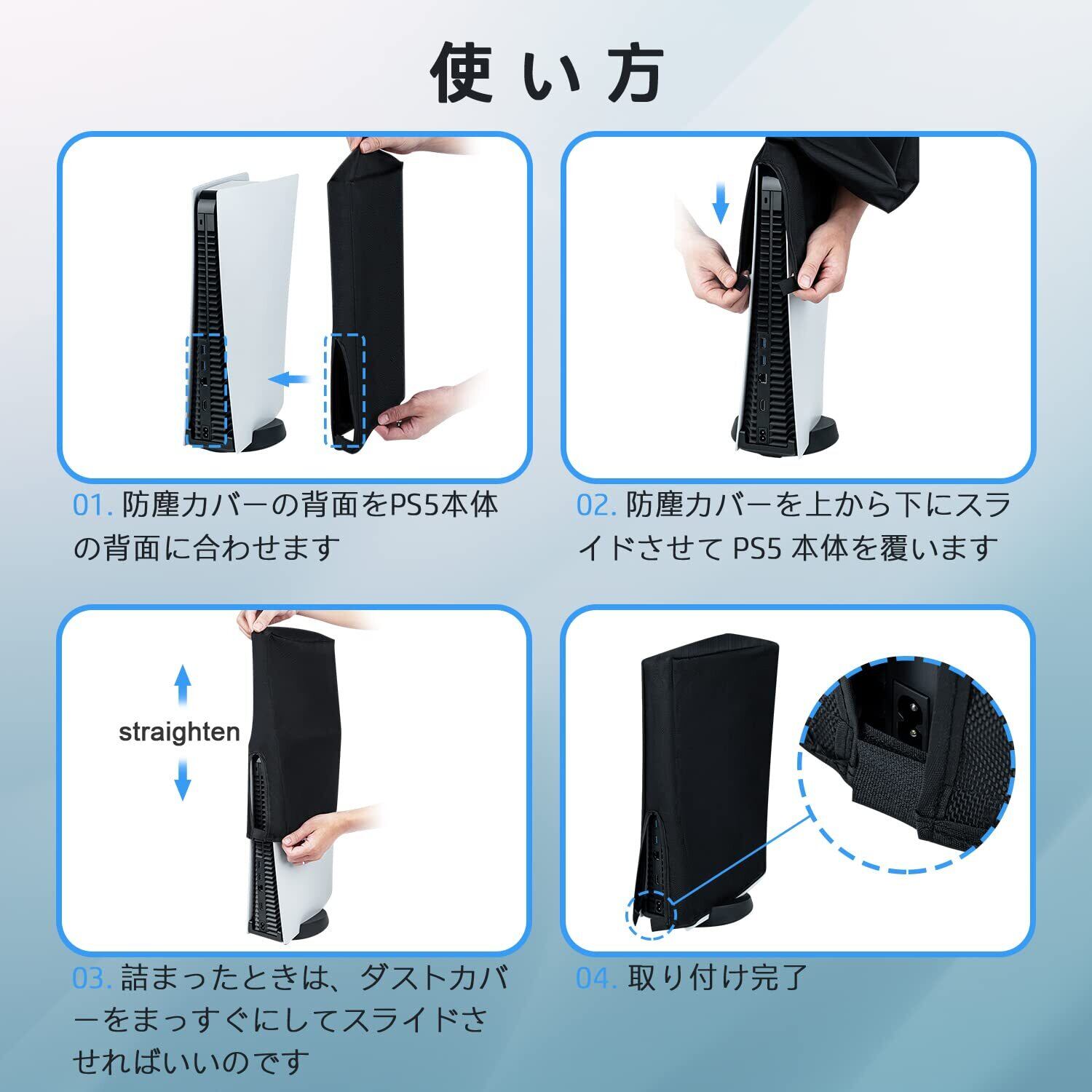 使い方

01. 防塵カバーの背面をPS5本体の背面に合わせます

02. 防塵カバーを上から下にスライドさせて PS5 本体を覆います

straighten

03. 詰まったときは、ダストカバーをまっすぐにしてスライドさせればいいのです

04. 取り付け完了