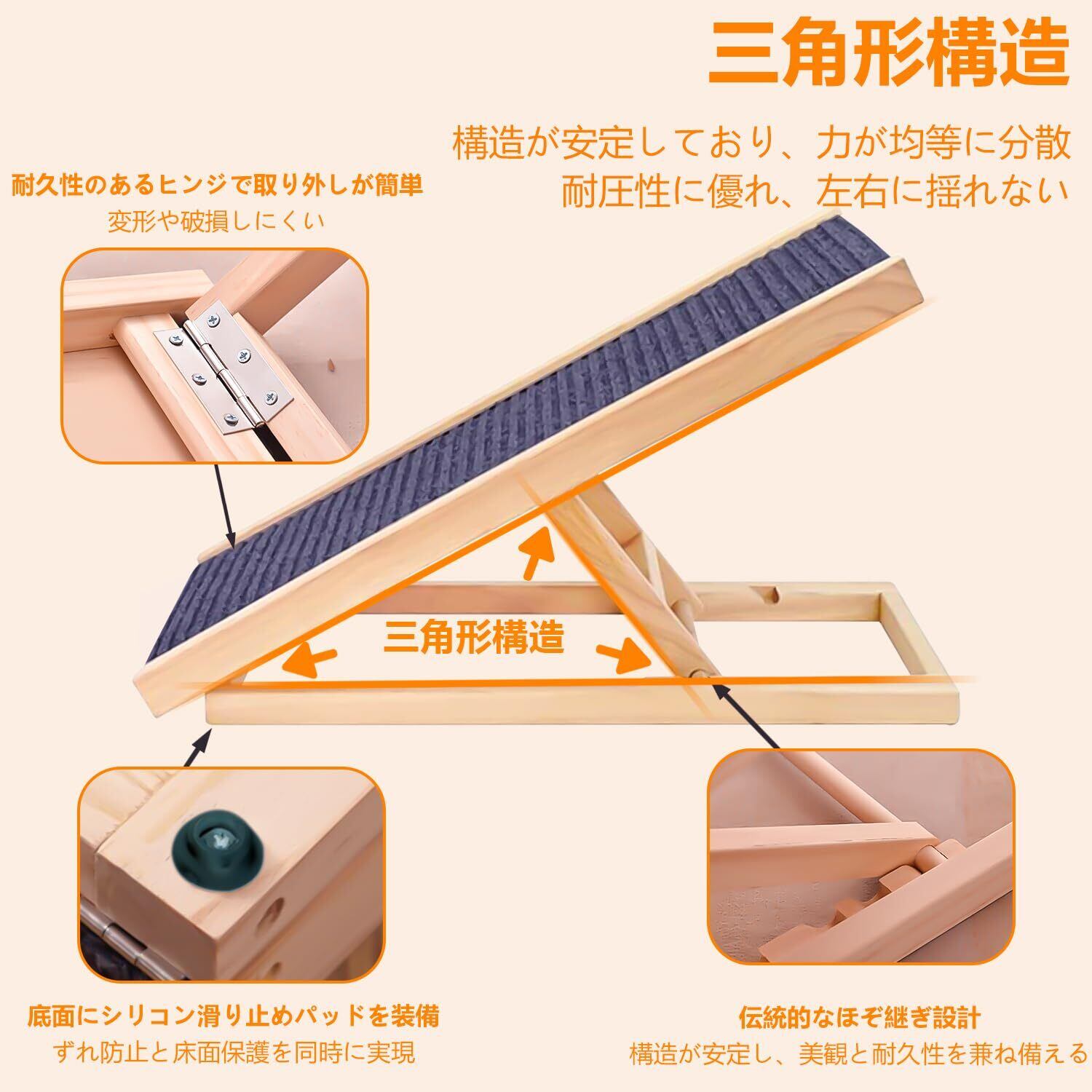 三角形構造

構造が安定しており、力が均等に分散
耐圧性に優れ、左右に揺れない

耐久性のあるヒンジで取り外しが簡単
変形や破損しにくい

三角形構造

底面にシリコン滑り止めパッドを装備
ずれ防止と床面保護を同時に実現

伝統的なほぞ継ぎ設計
構造が安定し、美観と耐久性を兼ね備える