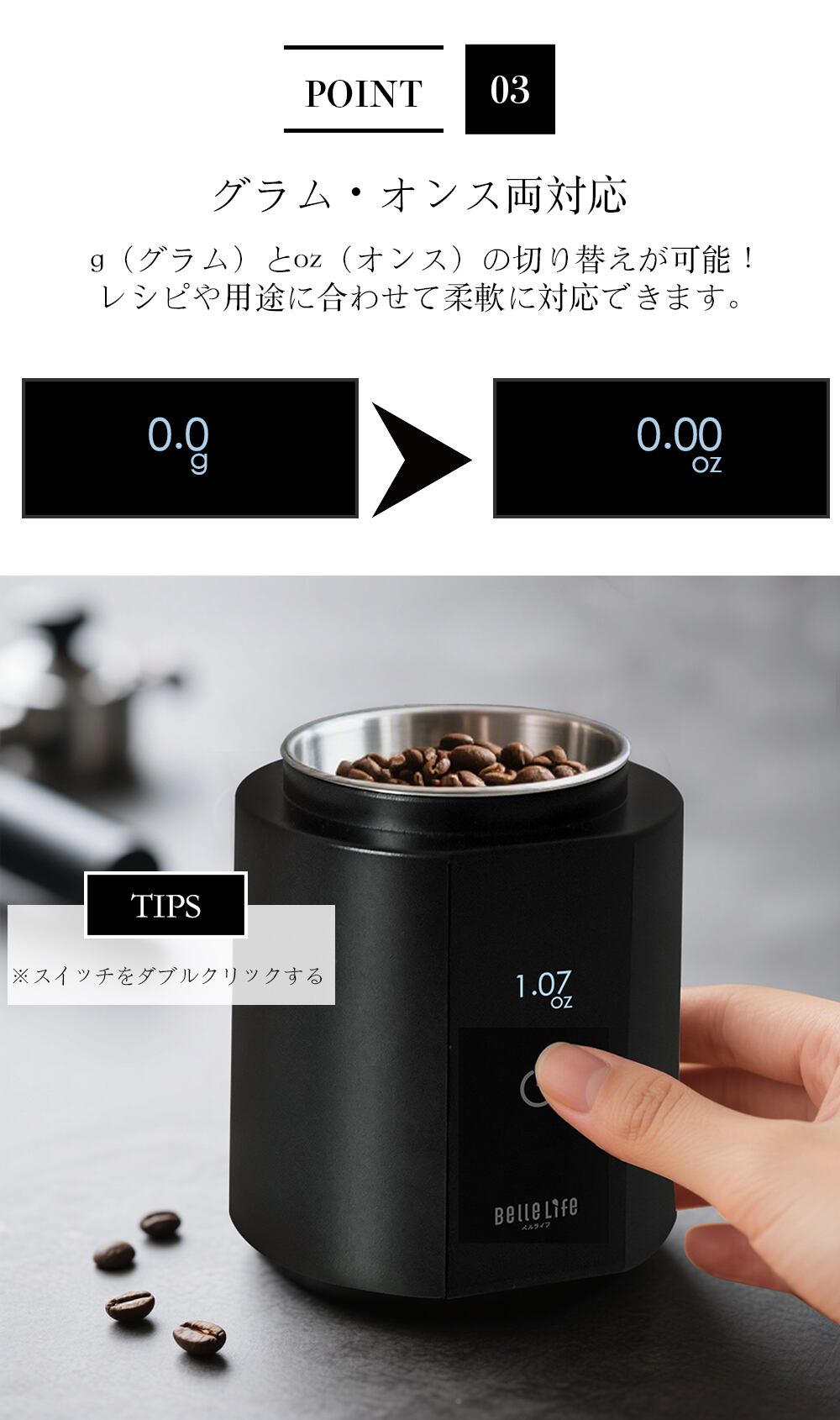 POINT 03

グラム・オンス両対応

g（グラム）とoz（オンス）の切り替えが可能！
レシピや用途に合わせて柔軟に対応できます。

0.0 g

0.00 oz

TIPS

※スイッチをダブルクリックする

1.07 oz

Belle Life
ベルライフ