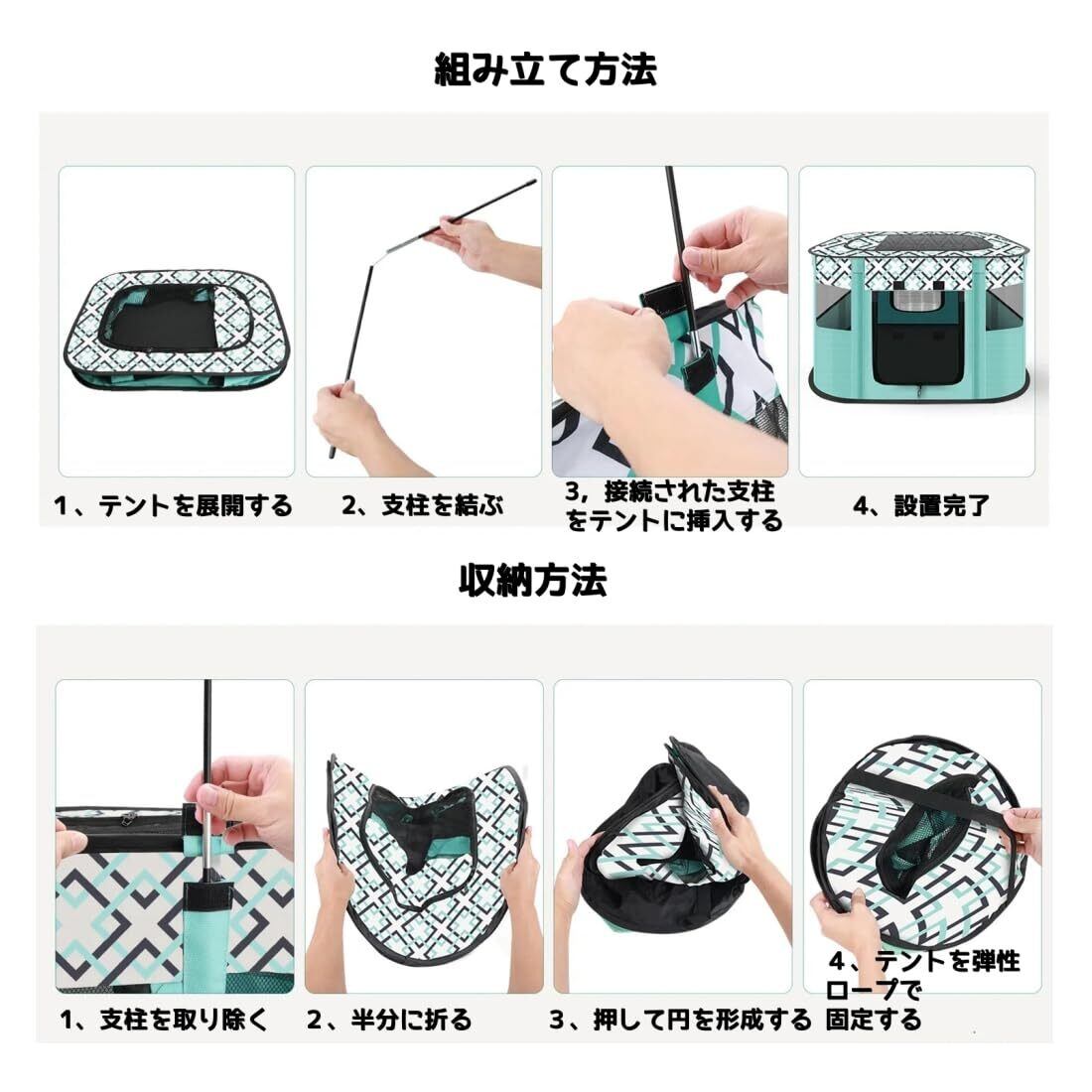 組み立て方法

1、テントを展開する

2、支柱を結ぶ

3，接続された支柱をテントに挿入する

4、設置完了

収納方法

1、支柱を取り除く

2、半分に折る

3、押して円を形成する

4、テントを弾性ロープで固定する