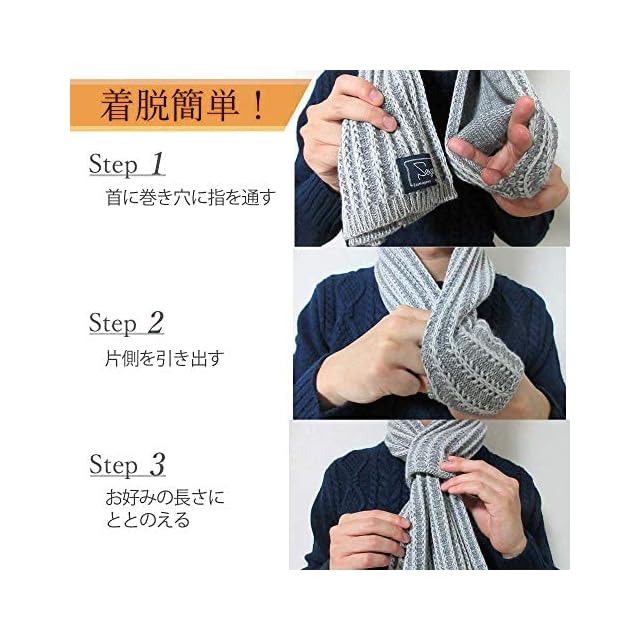 着脱簡単！

Step 1
首に巻き穴に指を通す

Step 2
片側を引き出す

Step 3
お好みの長さにととのえる