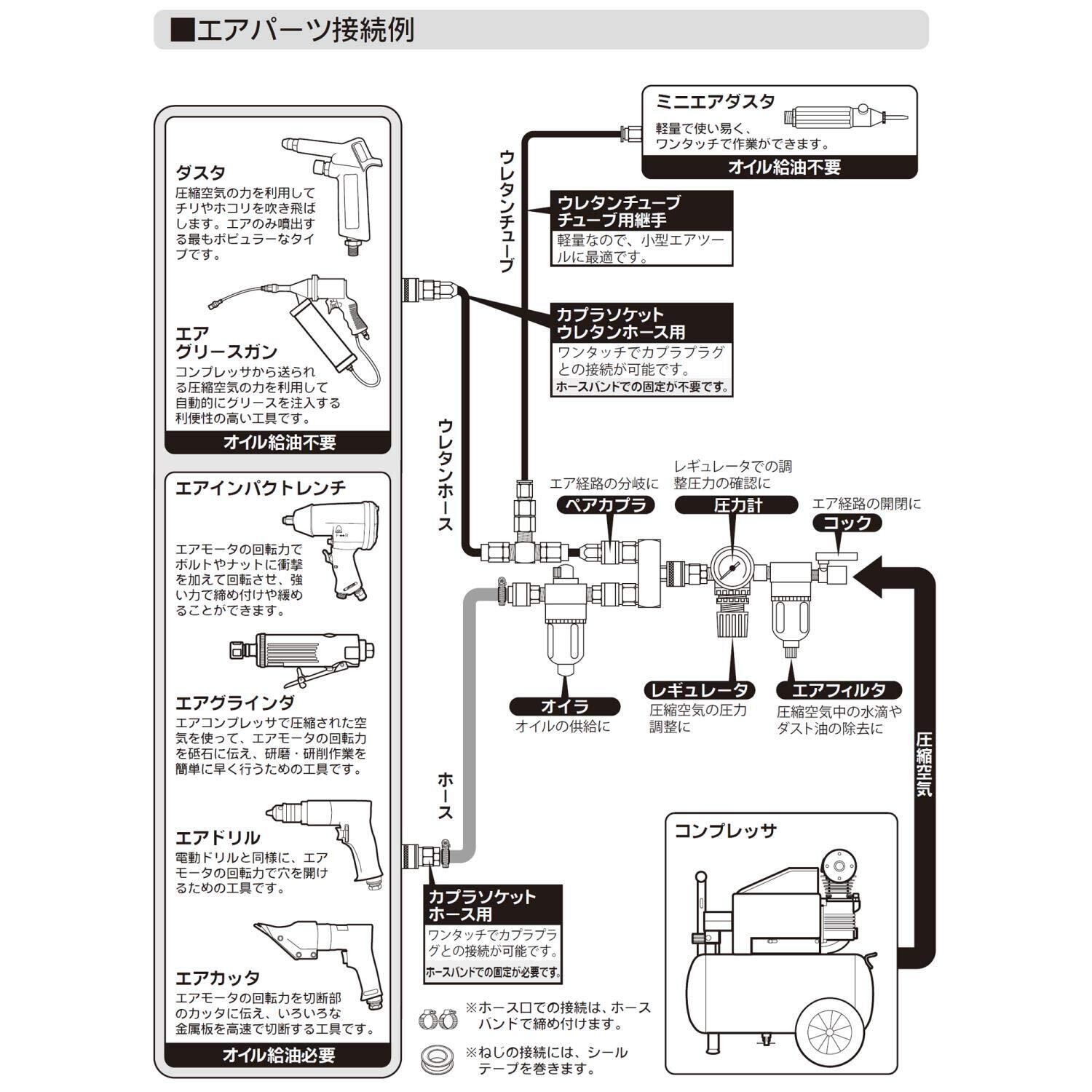 ■エアパーツ接続例

ダスタ
圧縮空気の力を利用してチリやホコリを吹き飛ばします。エアのみ噴出する最もポピュラーなタイプです。

エア
グリースガン
コンプレッサから送られる圧縮空気の力を利用して自動的にグリースを注入する利便性の高い工具です。

オイル給油不要

エアインパクトレンチ
エアモータの回転力でボルトやナットに衝撃を加えて回転させ、強い力で締め付けや緩めることができます。

エアグラインダ
エアコンプレッサで圧縮された空気を使って、エアモータの回転力を砥石に伝え、研磨・研削作業を簡単に早く行うための工具です。

エアドリル
電動ドリルと同様に、エアモータの回転力で穴を開けるための工具です。

エアカッタ
エアモータの回転力を切断部のカッタに伝え、いろいろな金属板を高速で切断する工具です。

オイル給油必要

ミニエアダスタ
軽量で使い易く、ワンタッチで作業ができます。
オイル給油不要

ウレタンチューブ

ウレタンチューブ
チューブ用継手
軽量なので、小型エアツールに最適です。

カプラソケット
ウレタンホース用
ワンタッチでカプラプラグとの接続が可能です。
ホースバンドでの固定が不要です。

ウレタンホース

エア経路の分岐に
ペアカプラ

レギュレータでの調整圧力の確認に
圧力計

エア経路の開閉に
コック

オイラ
オイルの供給に

レギュレータ
圧縮空気の圧力調整に

エアフィルタ
圧縮空気中の水滴やダスト油の除去に

圧縮空気

ホース

カプラソケット
ホース用
ワンタッチでカプラプラグとの接続が可能です。
ホースバンドでの固定が必要です。

コンプレッサ

※ホース口での接続は、ホースバンドで締め付けます。

※ねじの接続には、シールテープを巻きます。