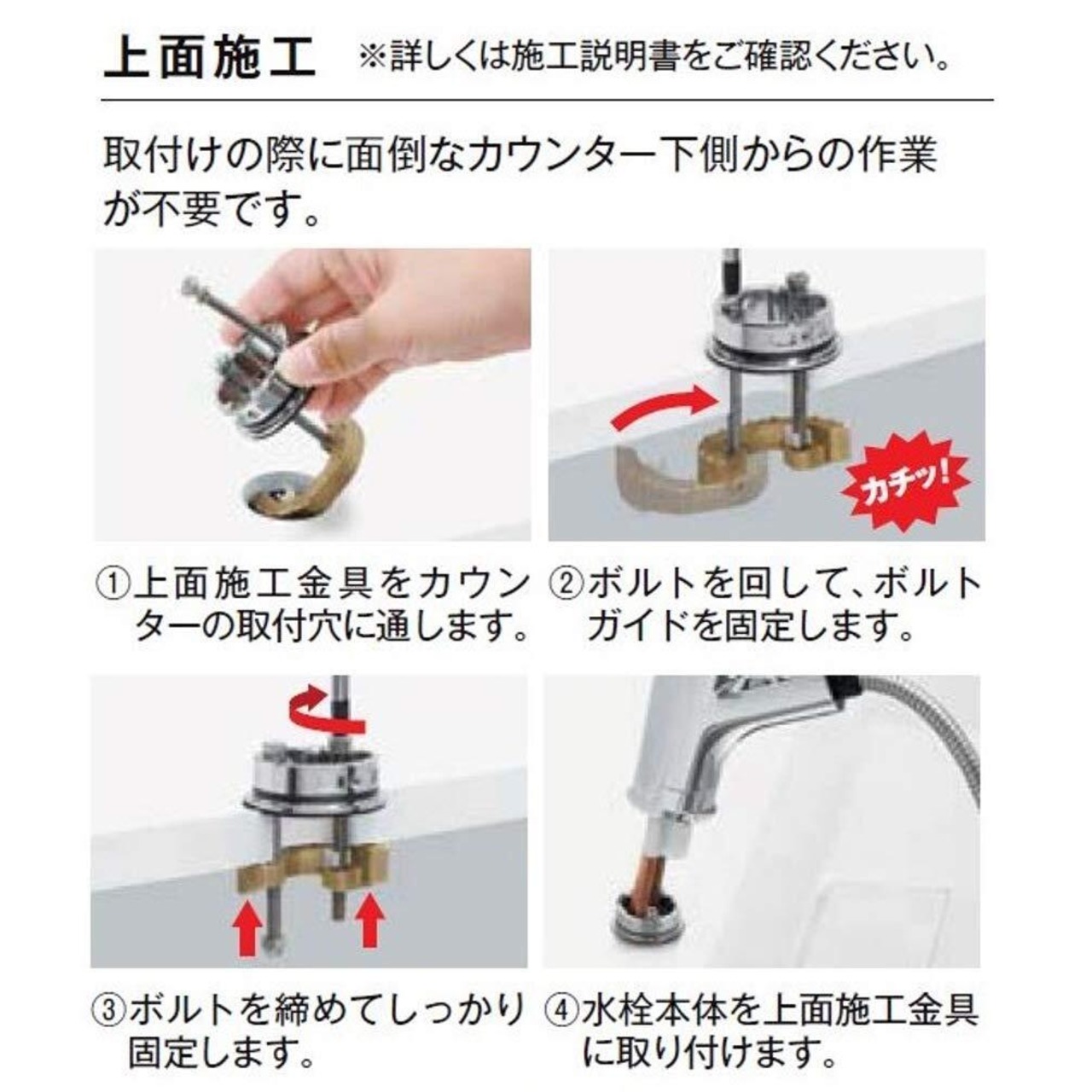 上面施工 ※詳しくは施工説明書をご確認ください。

取付けの際に面倒なカウンター下側からの作業が不要です。

カチッ!

①上面施工金具をカウンターの取付穴に通します。

②ボルトを回して、ボルトガイドを固定します。

③ボルトを締めてしっかり固定します。

④水栓本体を上面施工金具に取り付けます。