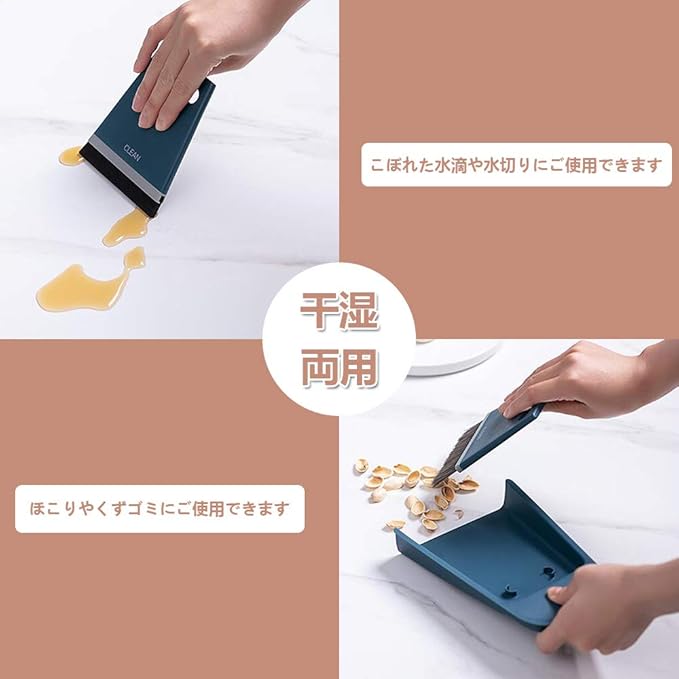 CLEAN

こぼれた水滴や水切りにご使用できます

干湿
両用

ほこりやくずゴミにご使用できます