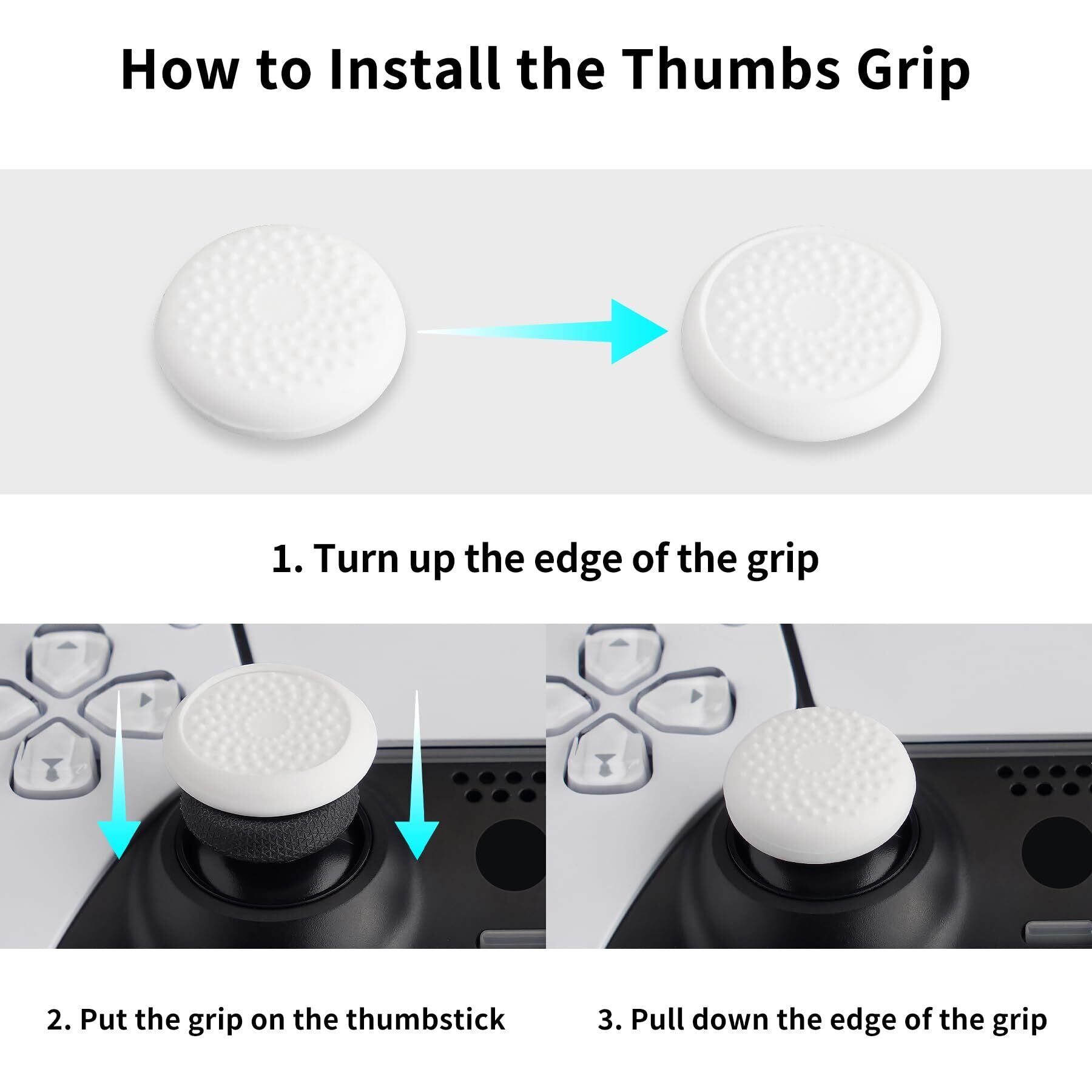 How to Install the Thumbs Grip

1. Turn up the edge of the grip

2. Put the grip on the thumbstick

3. Pull down the edge of the grip