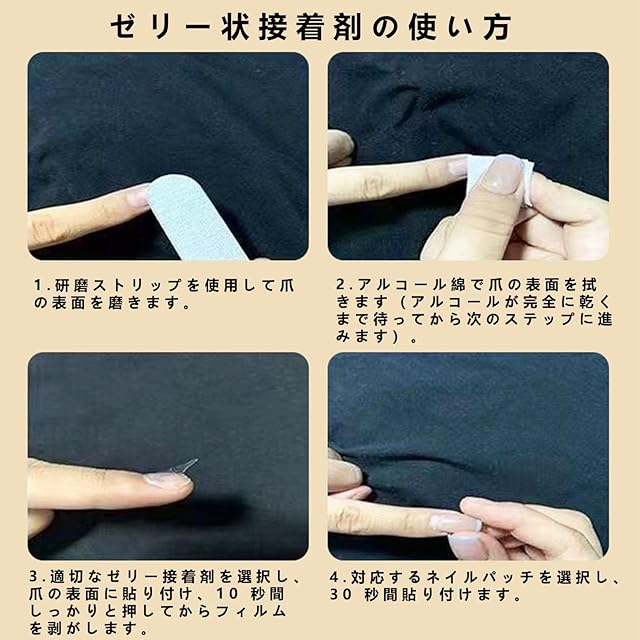 ゼリー状接着剤の使い方

1.研磨ストリップを使用して爪の表面を磨きます。

2.アルコール綿で爪の表面を拭きます（アルコールが完全に乾くまで待ってから次のステップに進みます）。

3.適切なゼリー接着剤を選択し、爪の表面に貼り付け、10 秒間しっかりと押してからフィルムを剥がします。

4.対応するネイルパッチを選択し、30 秒間貼り付けます。