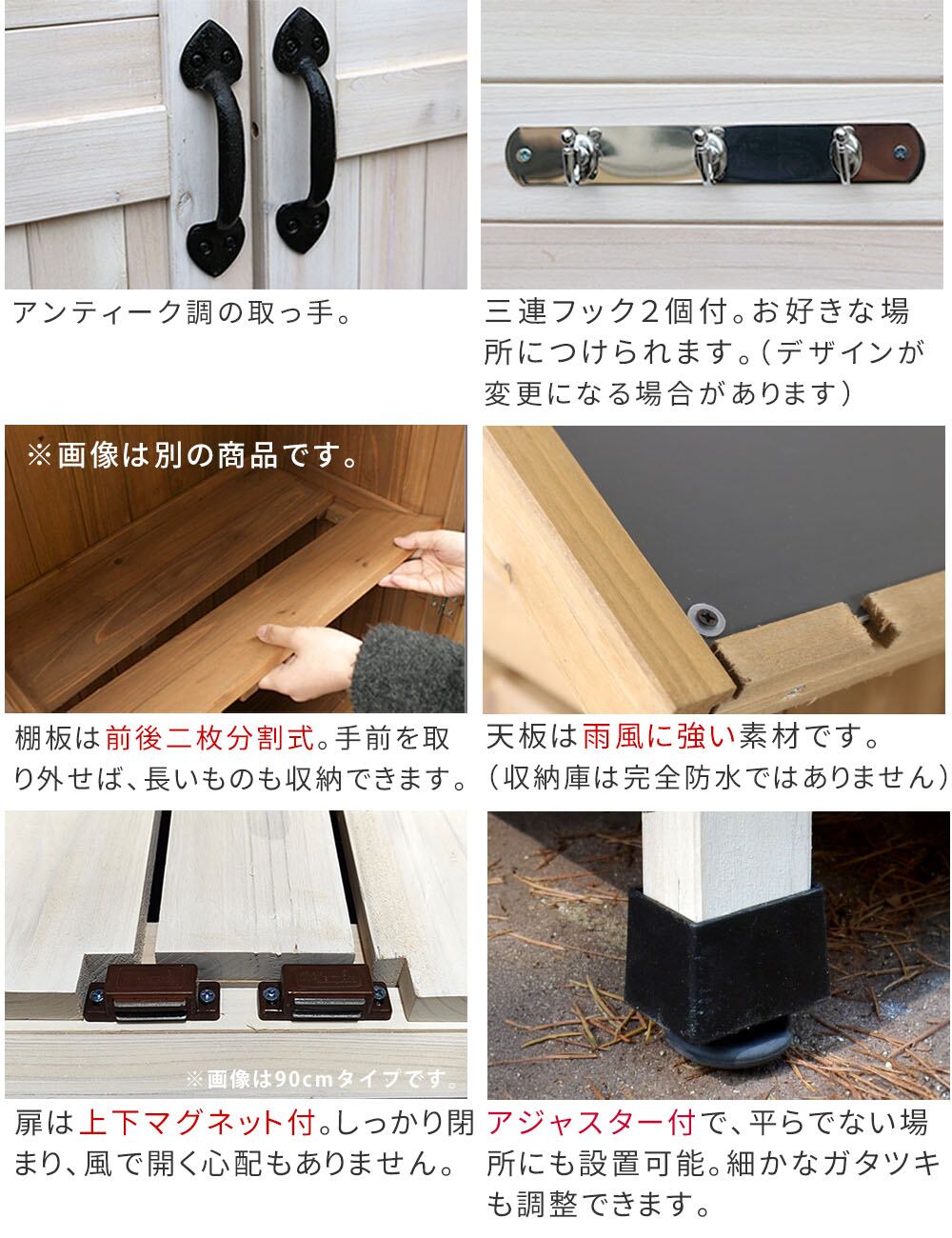 アンティーク調の取っ手。

三連フック2個付。お好きな場所につけられます。（デザインが変更になる場合があります）

※画像は別の商品です。

棚板は前後二枚分割式。手前を取り外せば、長いものも収納できます。

天板は雨風に強い素材です。（収納庫は完全防水ではありません）

※画像は90cmタイプです。

扉は上下マグネット付。しっかり閉まり、風で開く心配もありません。

アジャスター付で、平らでない場所にも設置可能。細かなガタツキも調整できます。