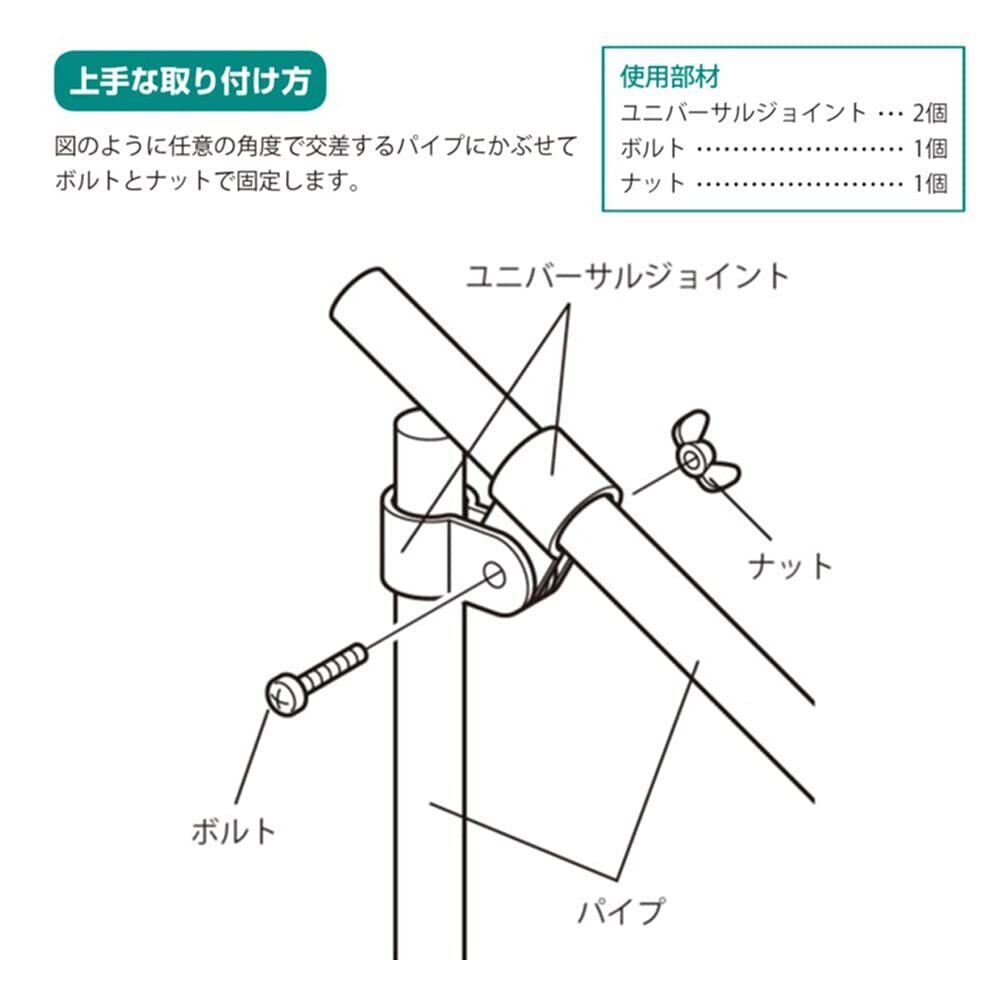 上手な取り付け方

図のように任意の角度で交差するパイプにかぶせてボルトとナットで固定します。

使用部材
ユニバーサルジョイント … 2個
ボルト …………………… 1個
ナット …………………… 1個

ユニバーサルジョイント

ナット

ボルト

パイプ