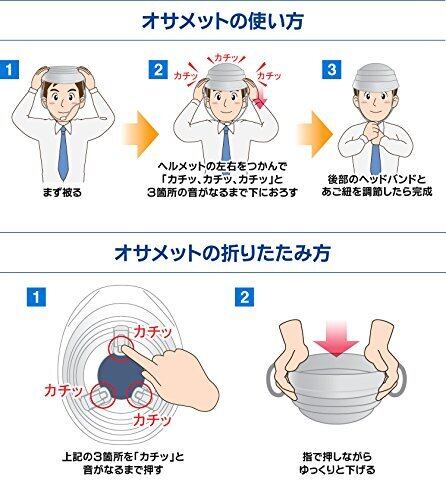 オサメットの使い方

1

まず被る

2

カチッ

カチッ

カチッ

ヘルメットの左右をつかんで「カチッ、カチッ、カチッ」と3箇所の音がなるまで下におろす

3

後部のヘッドバンドとあご紐を調節したら完成

オサメットの折りたたみ方

1

カチッ

カチッ

カチッ

上記の3箇所を「カチッ」と音がなるまで押す

2

指で押しながらゆっくりと下げる