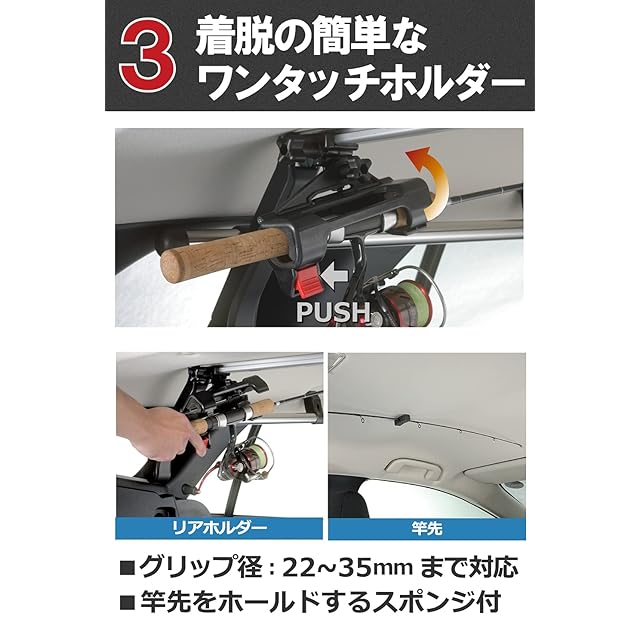 3 着脱の簡単な
ワンタッチホルダー

PUSH

リアホルダー

竿先

■グリップ径：22~35mm まで対応
■竿先をホールドするスポンジ付