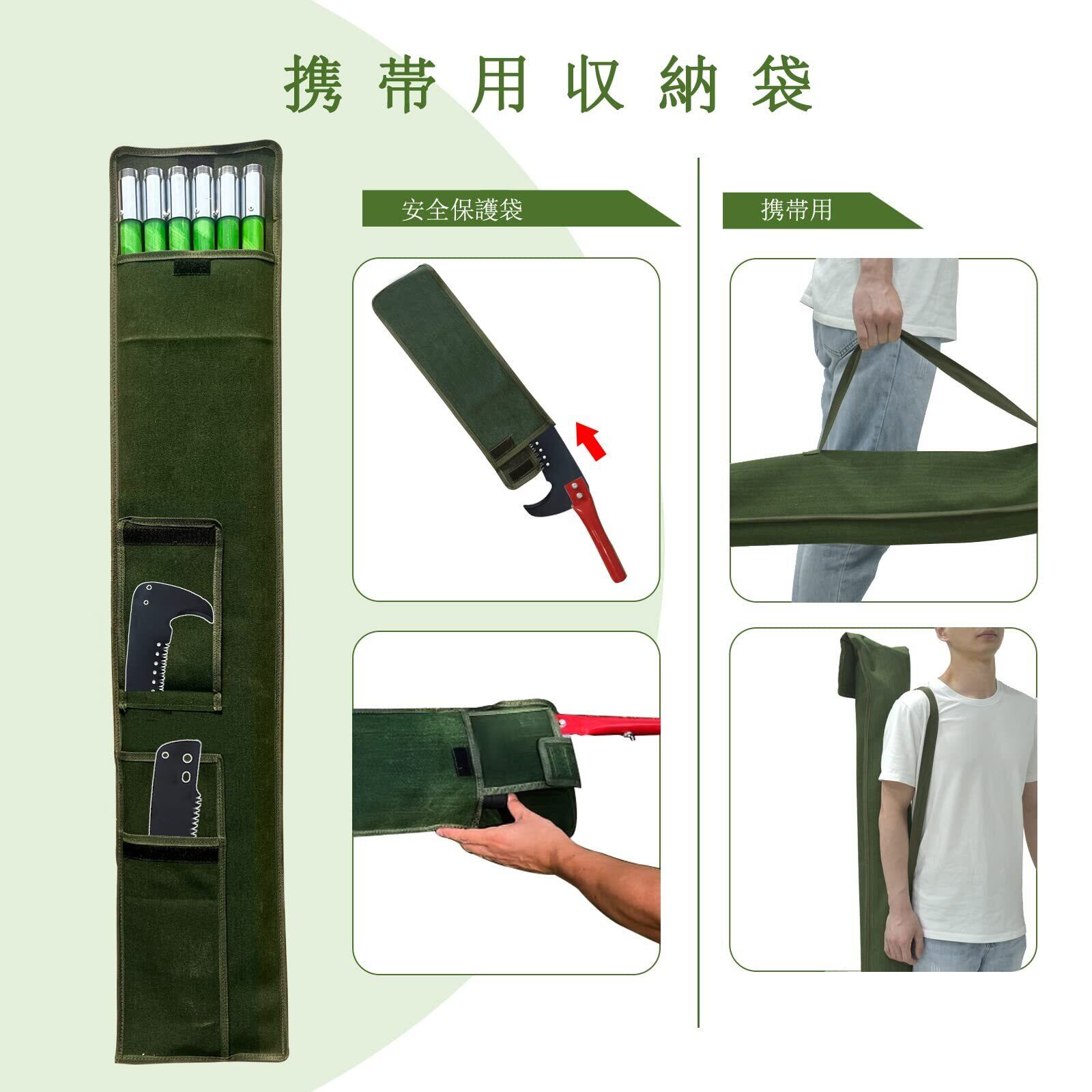 携帯用収納袋

安全保護袋

携帯用