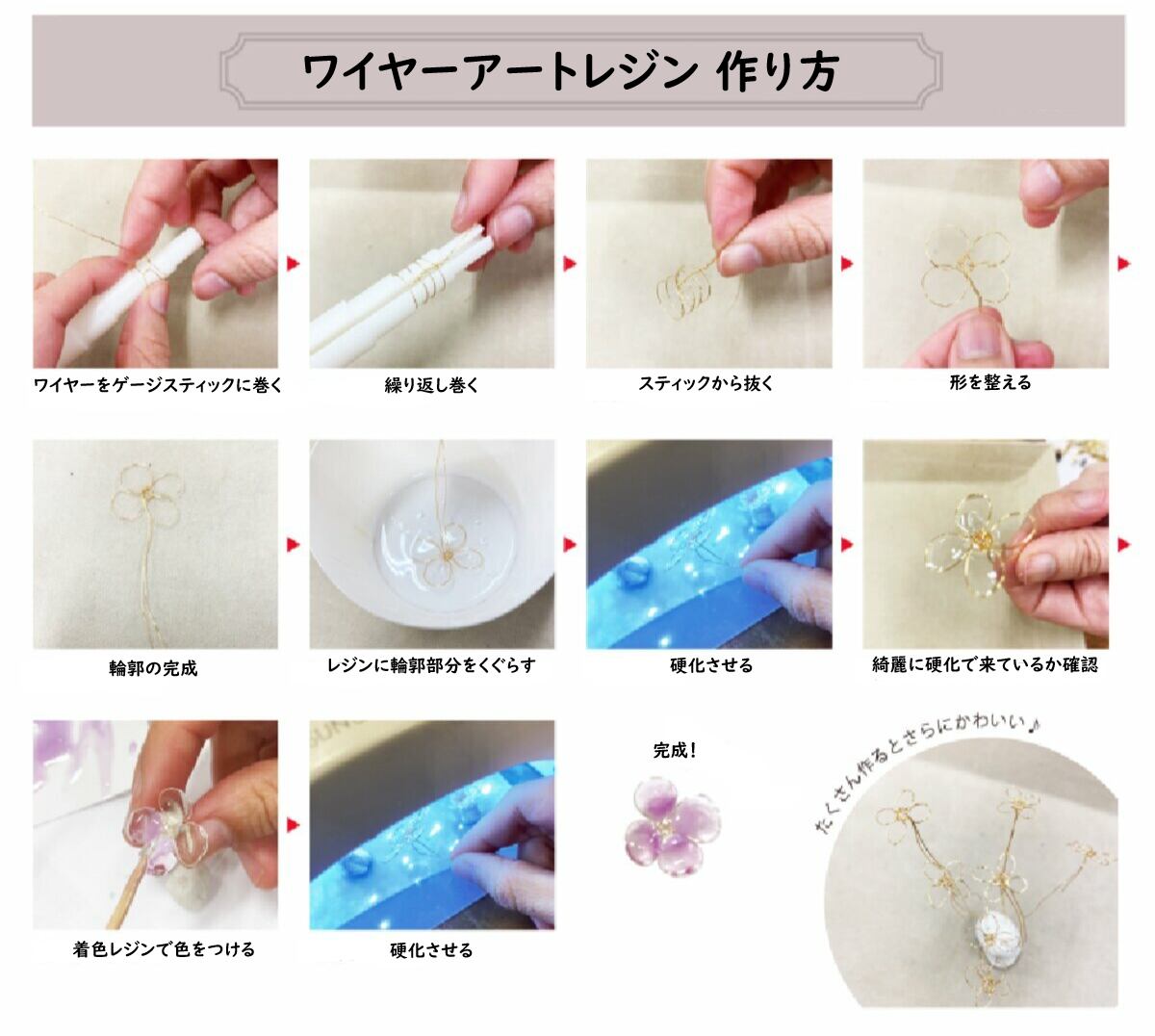 ワイヤーアートレジン 作り方

ワイヤーをゲージスティックに巻く

繰り返し巻く

スティックから抜く

形を整える

輪郭の完成

レジンに輪郭部分をくぐらす

硬化させる

綺麗に硬化で来ているか確認

着色レジンで色をつける

硬化させる

完成！

たくさん作るとさらにかわいい♪