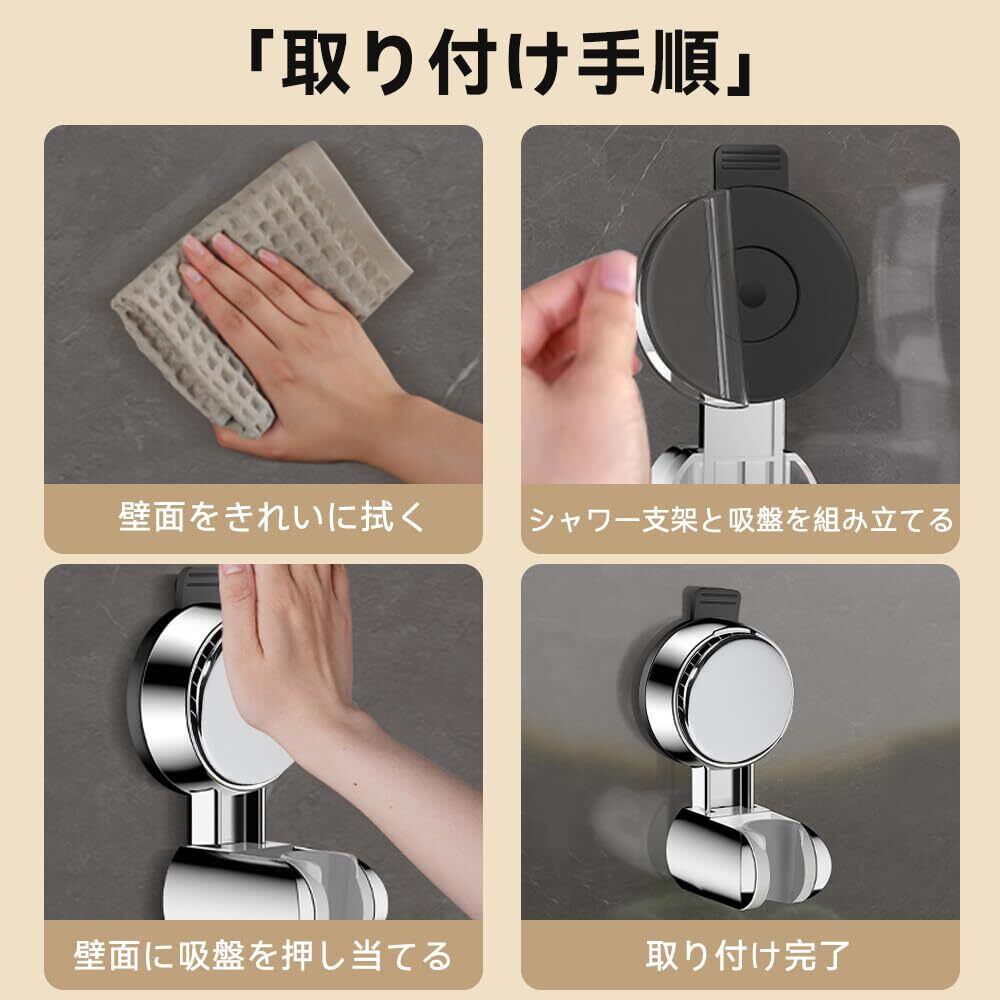 「取り付け手順」

壁面をきれいに拭く

シャワー支架と吸盤を組み立てる

壁面に吸盤を押し当てる

取り付け完了