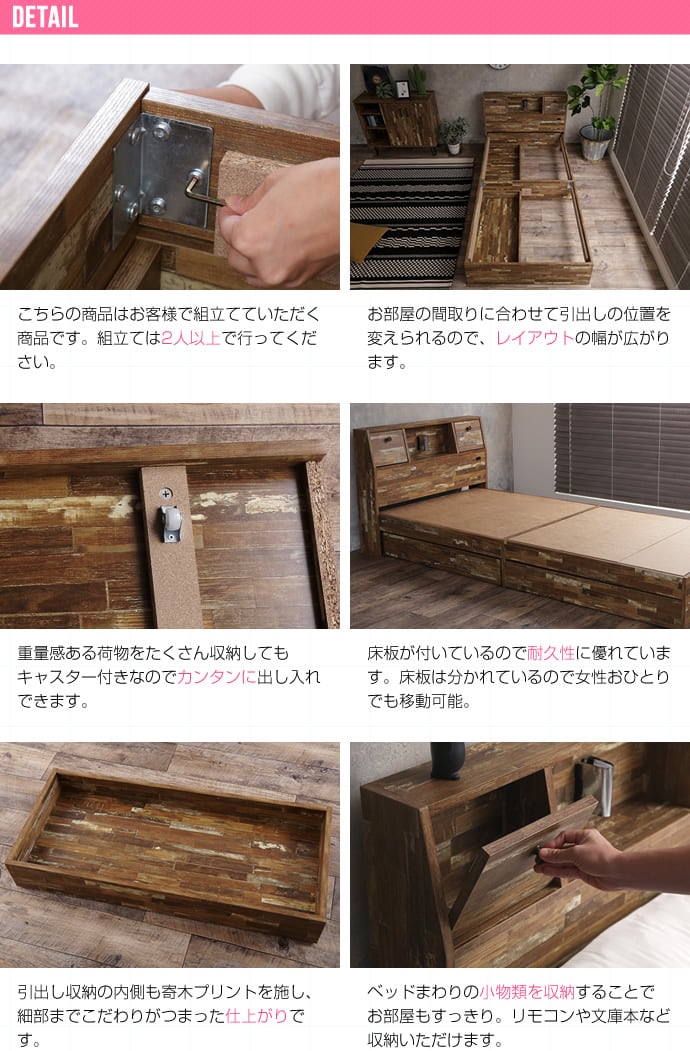 DETAIL

こちらの商品はお客様で組立てていただく商品です。組立ては2人以上で行ってください。

お部屋の間取りに合わせて引出しの位置を変えられるので、レイアウトの幅が広がります。

重量感ある荷物をたくさん収納してもキャスター付きなのでカンタンに出し入れできます。

床板が付いているので耐久性に優れています。床板は分かれているので女性おひとりでも移動可能。

引出し収納の内側も寄木プリントを施し、細部までこだわりがつまった仕上がりです。

ベッドまわりの小物類を収納することでお部屋もすっきり。リモコンや文庫本など収納いただけます。