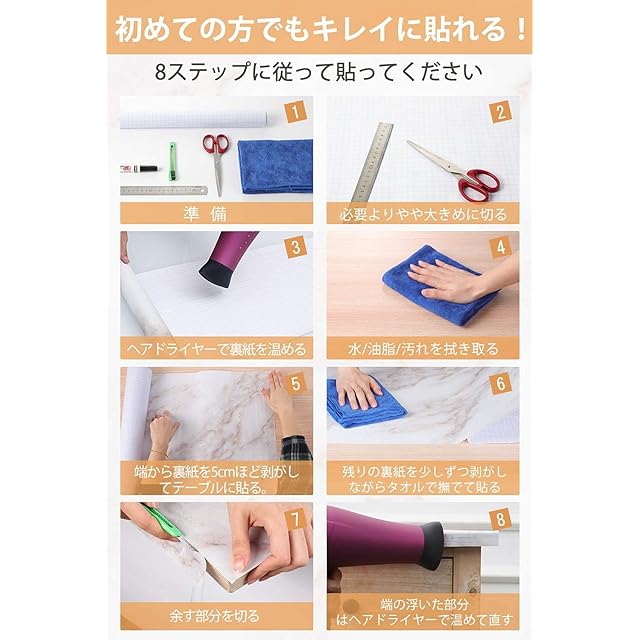 初めての方でもキレイに貼れる！

8ステップに従って貼ってください

1
準　備

2
必要よりやや大きめに切る

3
ヘアドライヤーで裏紙を温める

4
水/油脂/汚れを拭き取る

5
端から裏紙を5cmほど剥がしてテーブルに貼る。

6
残りの裏紙を少しずつ剥がしながらタオルで撫でて貼る

7
余す部分を切る

8
端の浮いた部分はヘアドライヤーで温めて直す