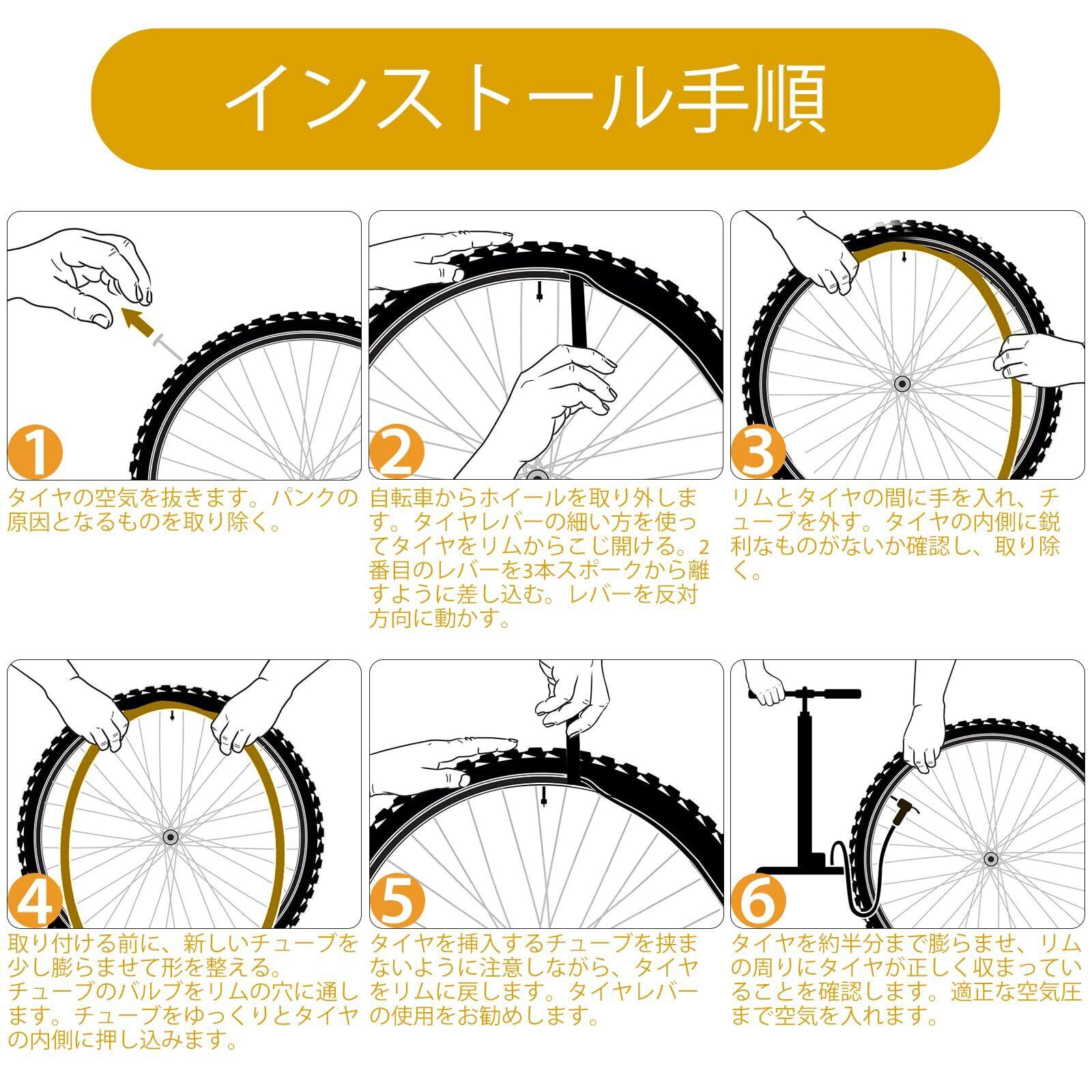 インストール手順

1
タイヤの空気を抜きます。パンクの原因となるものを取り除く。

2
自転車からホイールを取り外します。タイヤレバーの細い方を使ってタイヤをリムからこじ開ける。2番目のレバーを3本スポークから離すように差し込む。レバーを反対方向に動かす。

3
リムとタイヤの間に手を入れ、チューブを外す。タイヤの内側に鋭利なものがないか確認し、取り除く。

4
取り付ける前に、新しいチューブを少し膨らませて形を整える。
チューブのバルブをリムの穴に通します。チューブをゆっくりとタイヤの内側に押し込みます。

5
タイヤを挿入するチューブを挟まないように注意しながら、タイヤをリムに戻します。タイヤレバーの使用をお勧めします。

6
タイヤを約半分まで膨らませ、リムの周りにタイヤが正しく収まっていることを確認します。適正な空気圧まで空気を入れます。