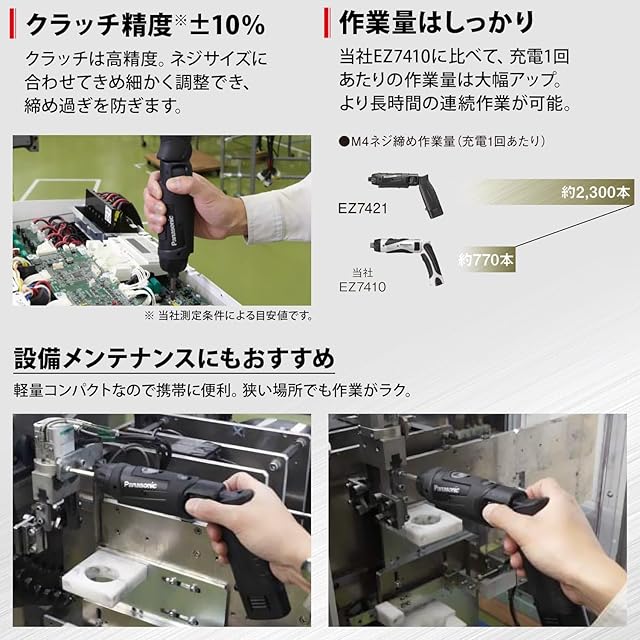 クラッチ精度※±10%

クラッチは高精度。ネジサイズに合わせてきめ細かく調整でき、締め過ぎを防ぎます。

Panasonic

※ 当社測定条件による目安値です。

作業量はしっかり

当社EZ7410に比べて、充電1回あたりの作業量は大幅アップ。より長時間の連続作業が可能。

●M4ネジ締め作業量（充電1回あたり）

EZ7421

約2,300本

当社
EZ7410

約770本

設備メンテナンスにもおすすめ

軽量コンパクトなので携帯に便利。狭い場所でも作業がラク。

Panasonic

Panasonic