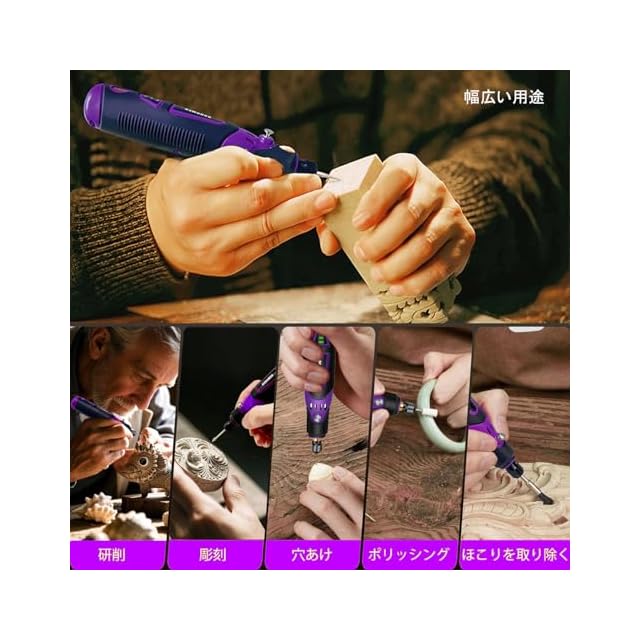 幅広い用途

研削

彫刻

穴あけ

ポリッシング

ほこりを取り除く