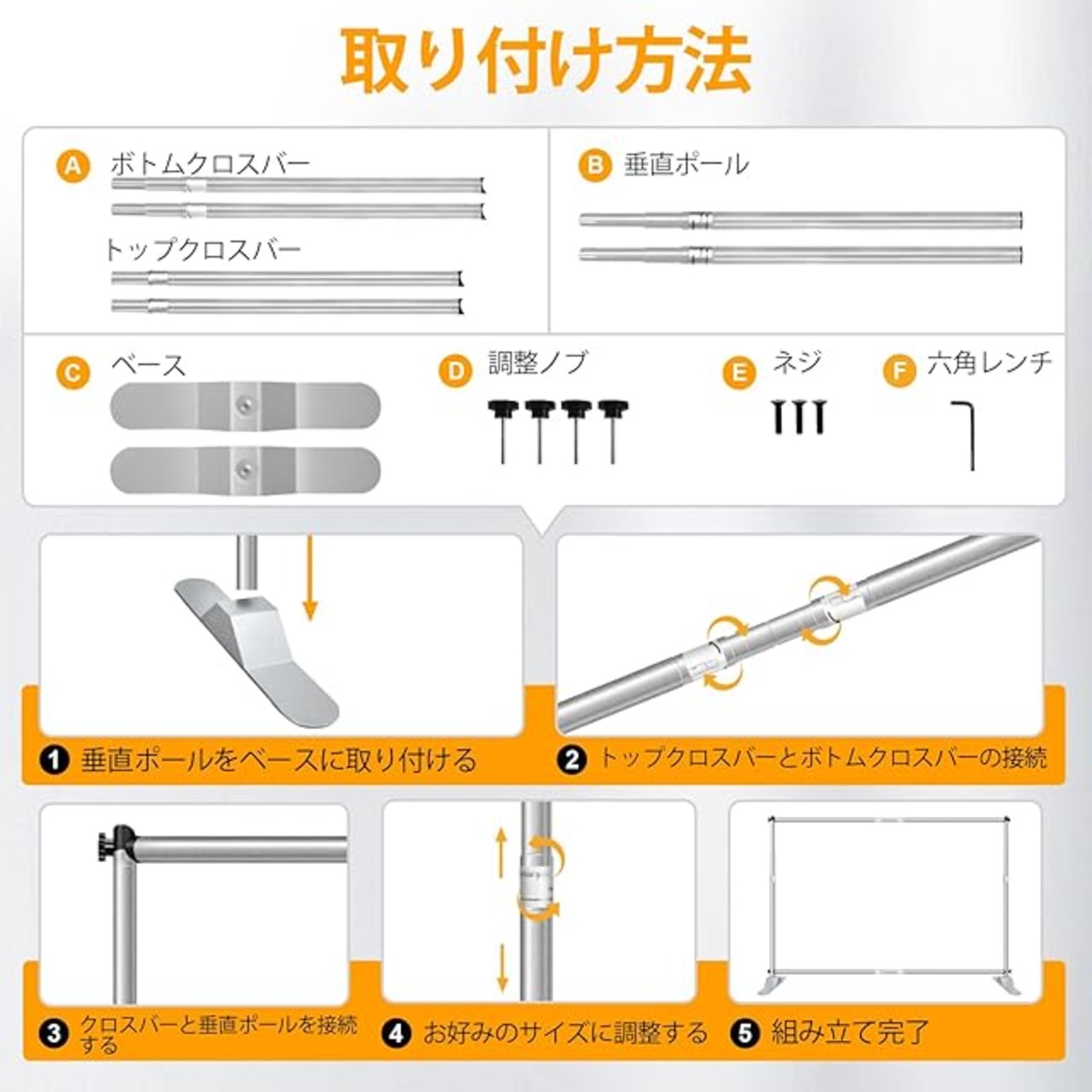 取り付け方法

A ボトムクロスバー

トップクロスバー

B 垂直ポール

C ベース

D 調整ノブ

E ネジ

F 六角レンチ

1 垂直ポールをベースに取り付ける

2 トップクロスバーとボトムクロスバーの接続

3 クロスバーと垂直ポールを接続する

4 お好みのサイズに調整する

5 組み立て完了