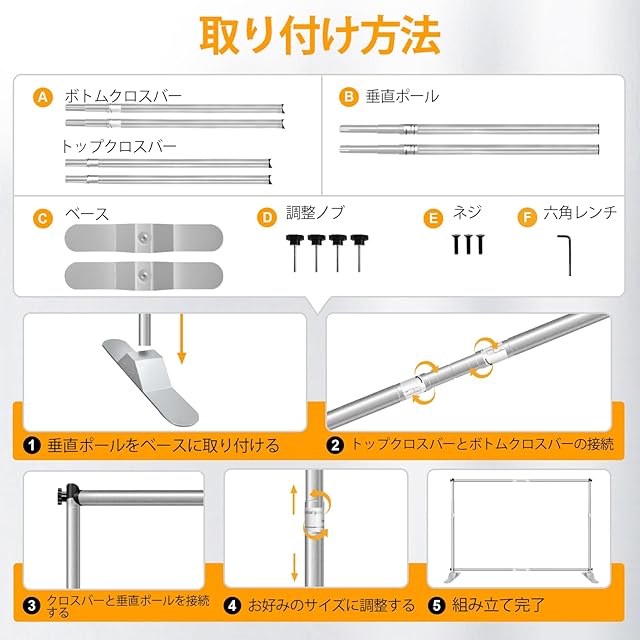 取り付け方法

A ボトムクロスバー

トップクロスバー

B 垂直ポール

C ベース

D 調整ノブ

E ネジ

F 六角レンチ

1 垂直ポールをベースに取り付ける

2 トップクロスバーとボトムクロスバーの接続

3 クロスバーと垂直ポールを接続する

4 お好みのサイズに調整する

5 組み立て完了