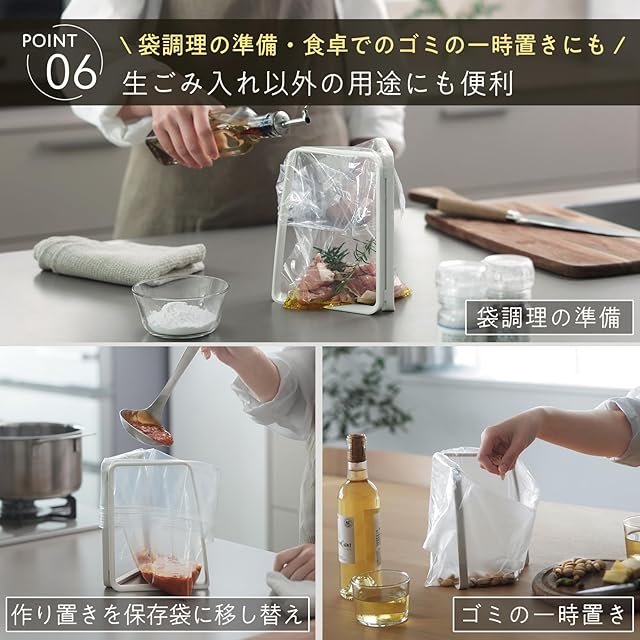 POINT 06

\ 袋調理の準備・食卓でのゴミの一時置きにも /

生ごみ入れ以外の用途にも便利

袋調理の準備

作り置きを保存袋に移し替え

ゴミの一時置き