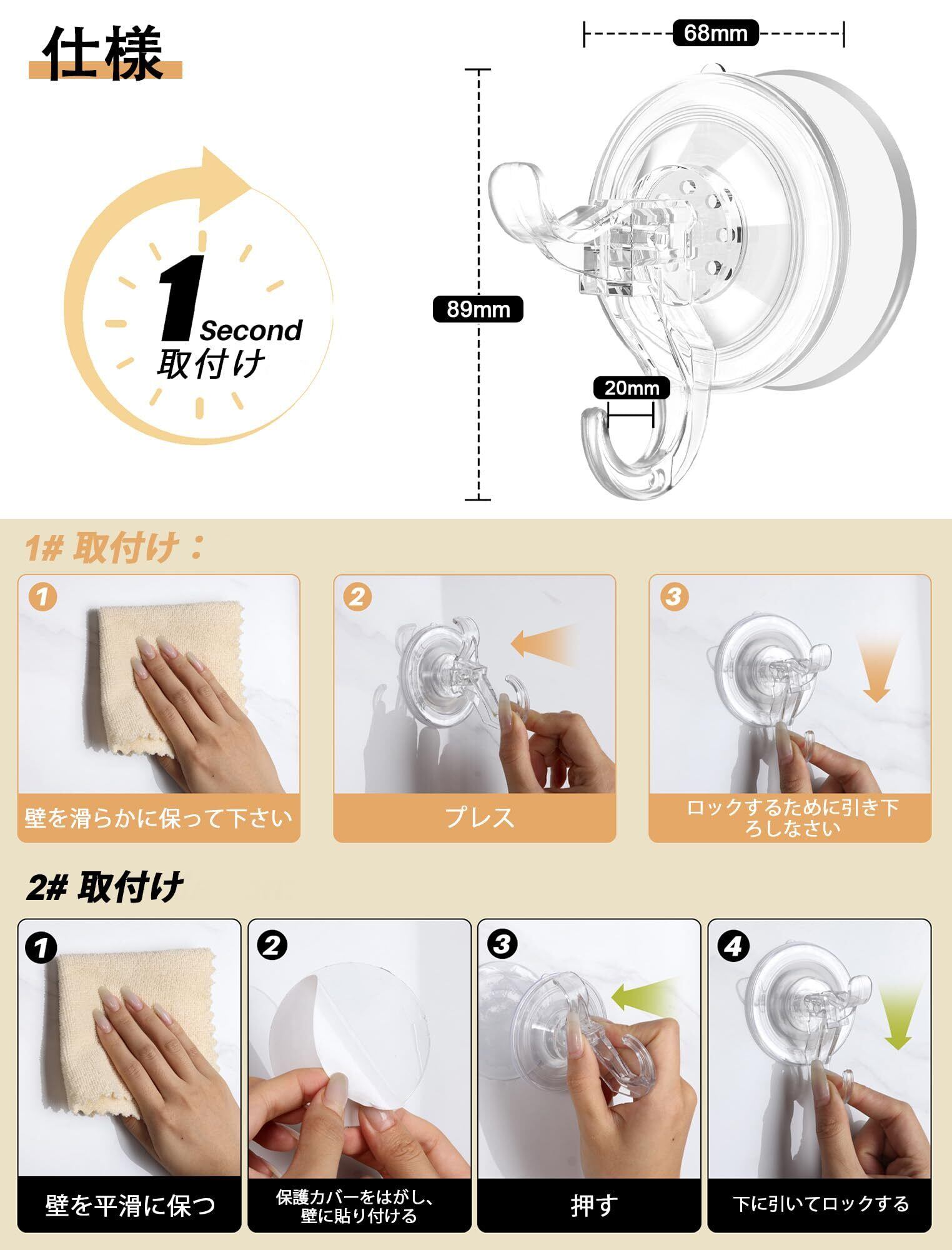 仕様

1 Second
取付け

68mm
89mm
20mm

1# 取付け：

1
壁を滑らかに保って下さい

2
プレス

3
ロックするために引き下ろしなさい

2# 取付け

1
壁を平滑に保つ

2
保護カバーをはがし、壁に貼り付ける

3
押す

4
下に引いてロックする