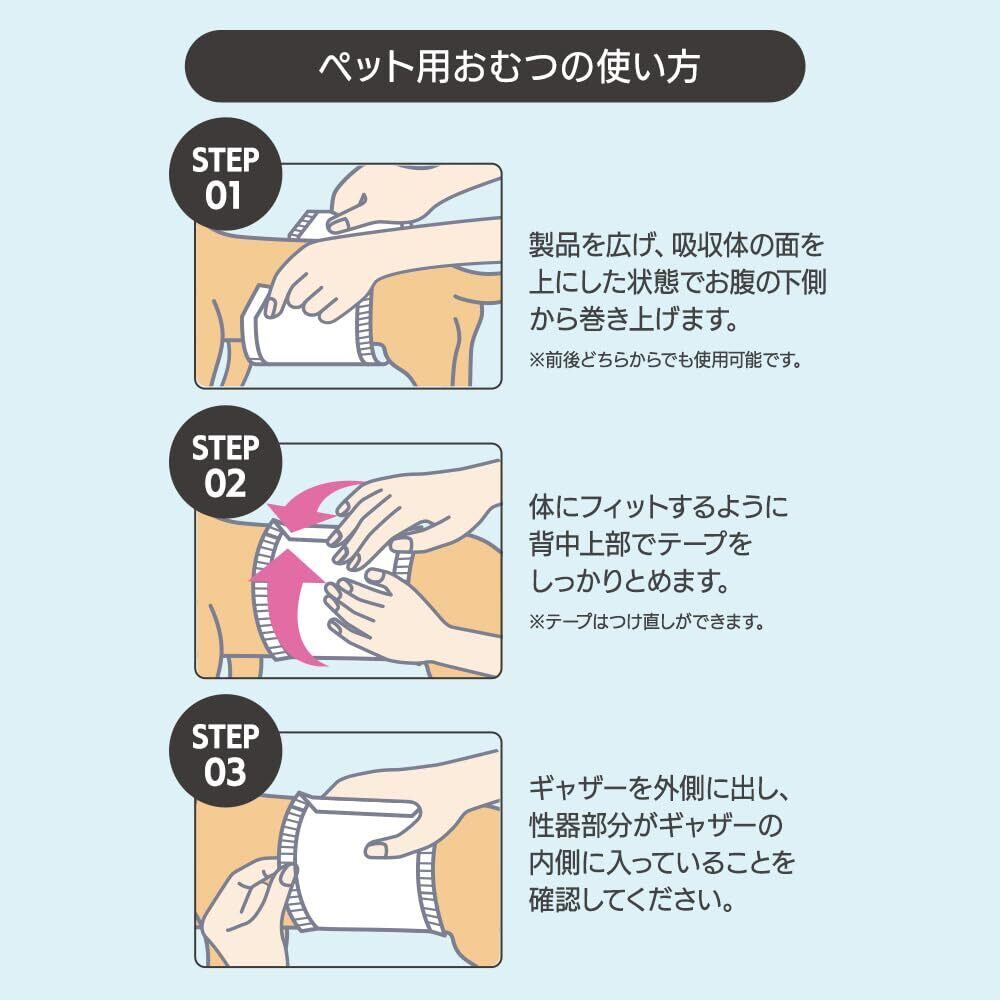 ペット用おむつの使い方

STEP 01

製品を広げ、吸収体の面を上にした状態でお腹の下側から巻き上げます。

※前後どちらからでも使用可能です。

STEP 02

体にフィットするように背中上部でテープをしっかりとめます。

※テープはつけ直しができます。

STEP 03

ギャザーを外側に出し、性器部分がギャザーの内側に入っていることを確認してください。