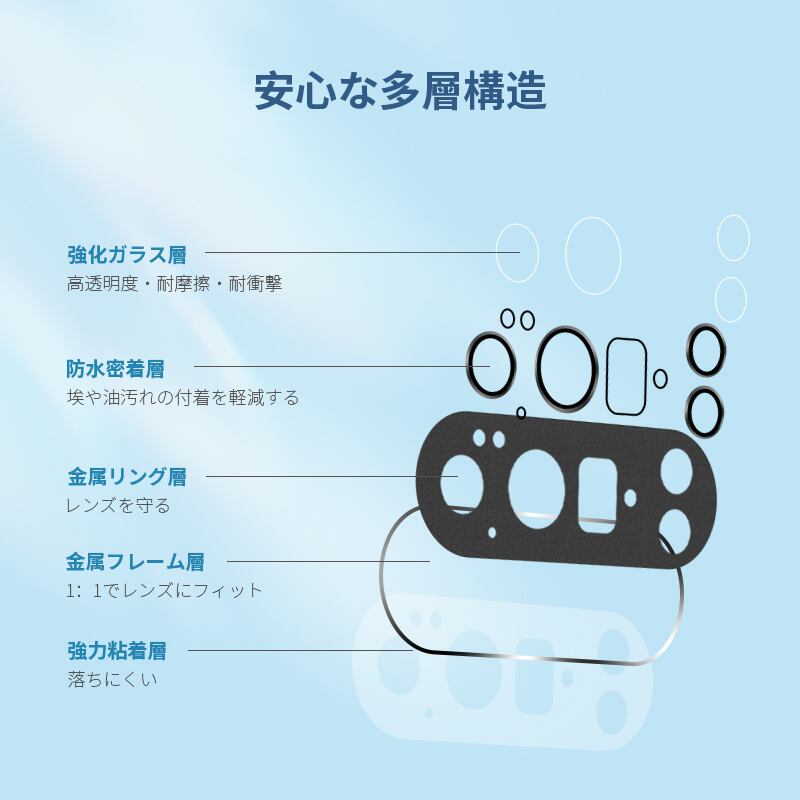 安心な多層構造

強化ガラス層
高透明度・耐摩擦・耐衝撃

防水密着層
埃や油汚れの付着を軽減する

金属リング層
レンズを守る

金属フレーム層
1：1でレンズにフィット

強力粘着層
落ちにくい