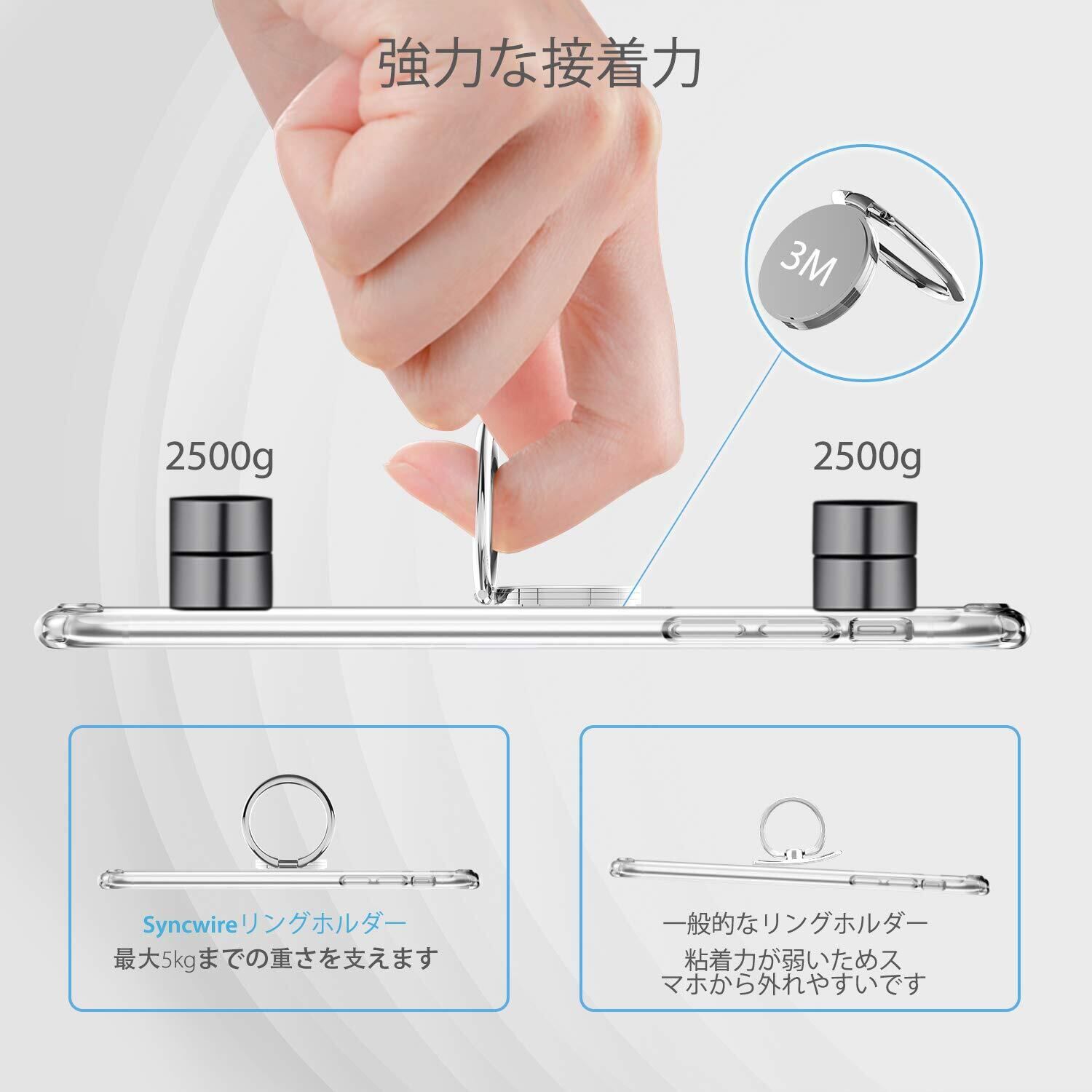 強力な接着力

3M

2500g

2500g

Syncwireリングホルダー
最大5kgまでの重さを支えます

一般的なリングホルダー
粘着力が弱いためスマホから外れやすいです