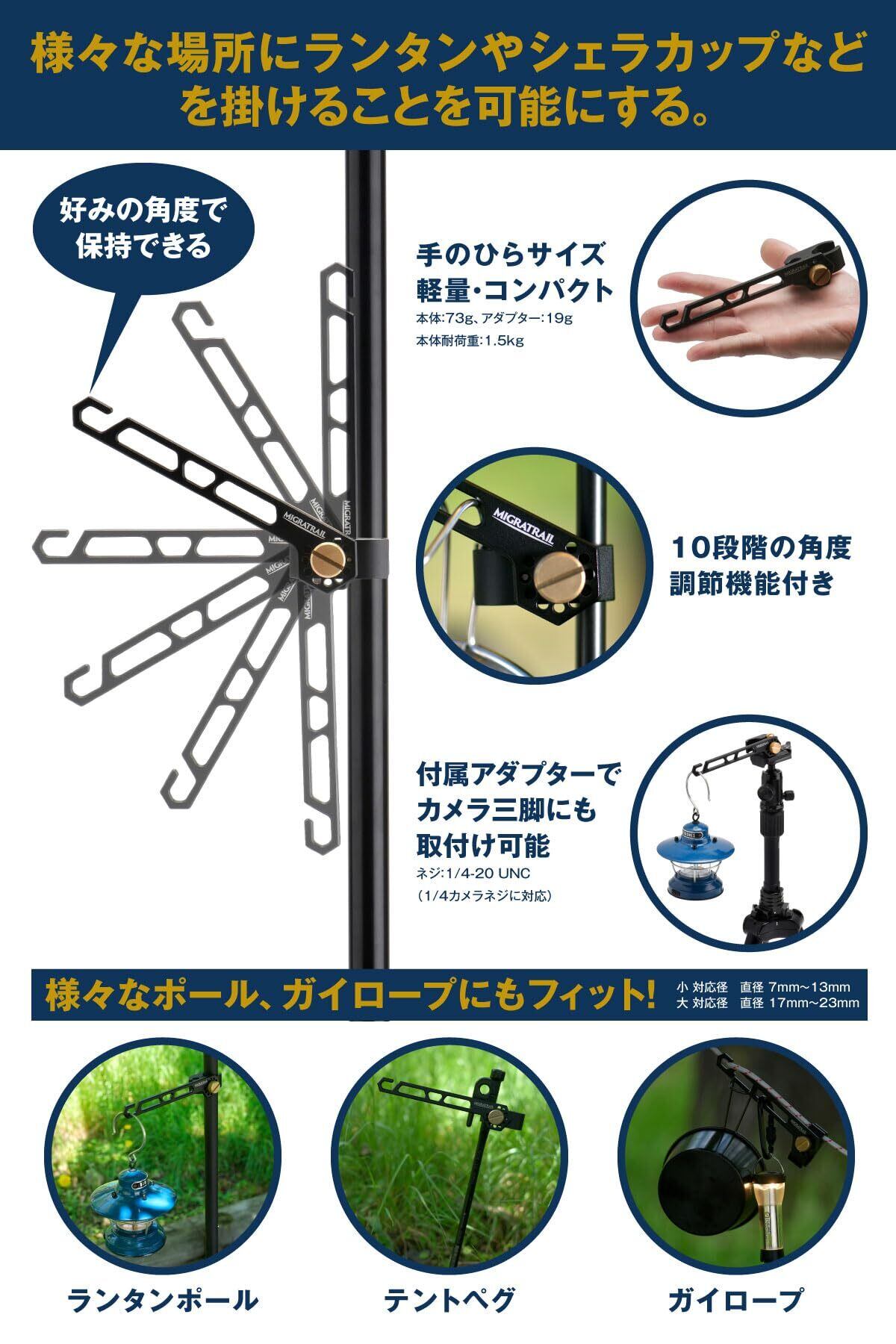 様々な場所にランタンやシェラカップなどを掛けることを可能にする。

好みの角度で保持できる

手のひらサイズ
軽量・コンパクト
本体:73g、アダプター:19g
本体耐荷重:1.5kg

MIGRATRAIL

MIGRATRAIL

10段階の角度調節機能付き

付属アダプターでカメラ三脚にも取付け可能
ネジ:1/4-20 UNC
(1/4カメラネジに対応)

様々なポール、ガイロープにもフィット!
小 対応径 直径 7mm~13mm
大 対応径 直径 17mm~23mm

ランタンポール

テントペグ

ガイロープ