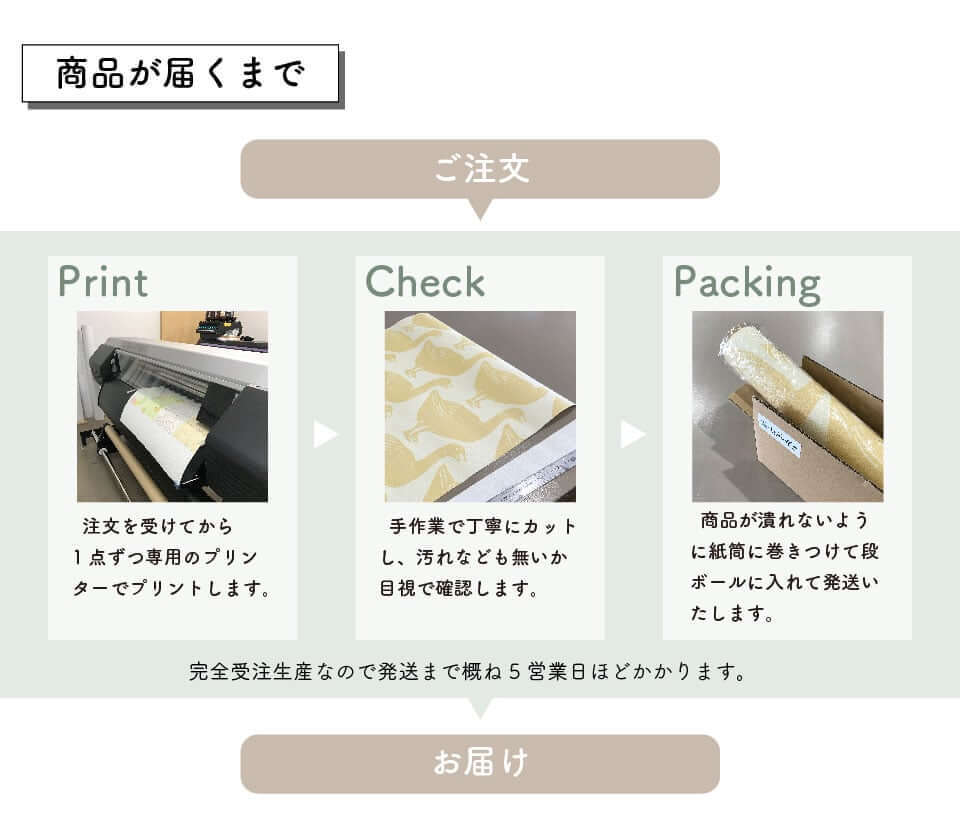 商品が届くまで

ご注文

Print

注文を受けてから1点ずつ専用のプリンターでプリントします。

Check

手作業で丁寧にカットし、汚れなども無いか目視で確認します。

Packing

商品が潰れないように紙筒に巻きつけて段ボールに入れて発送いたします。

完全受注生産なので発送まで概ね5営業日ほどかかります。

お届け