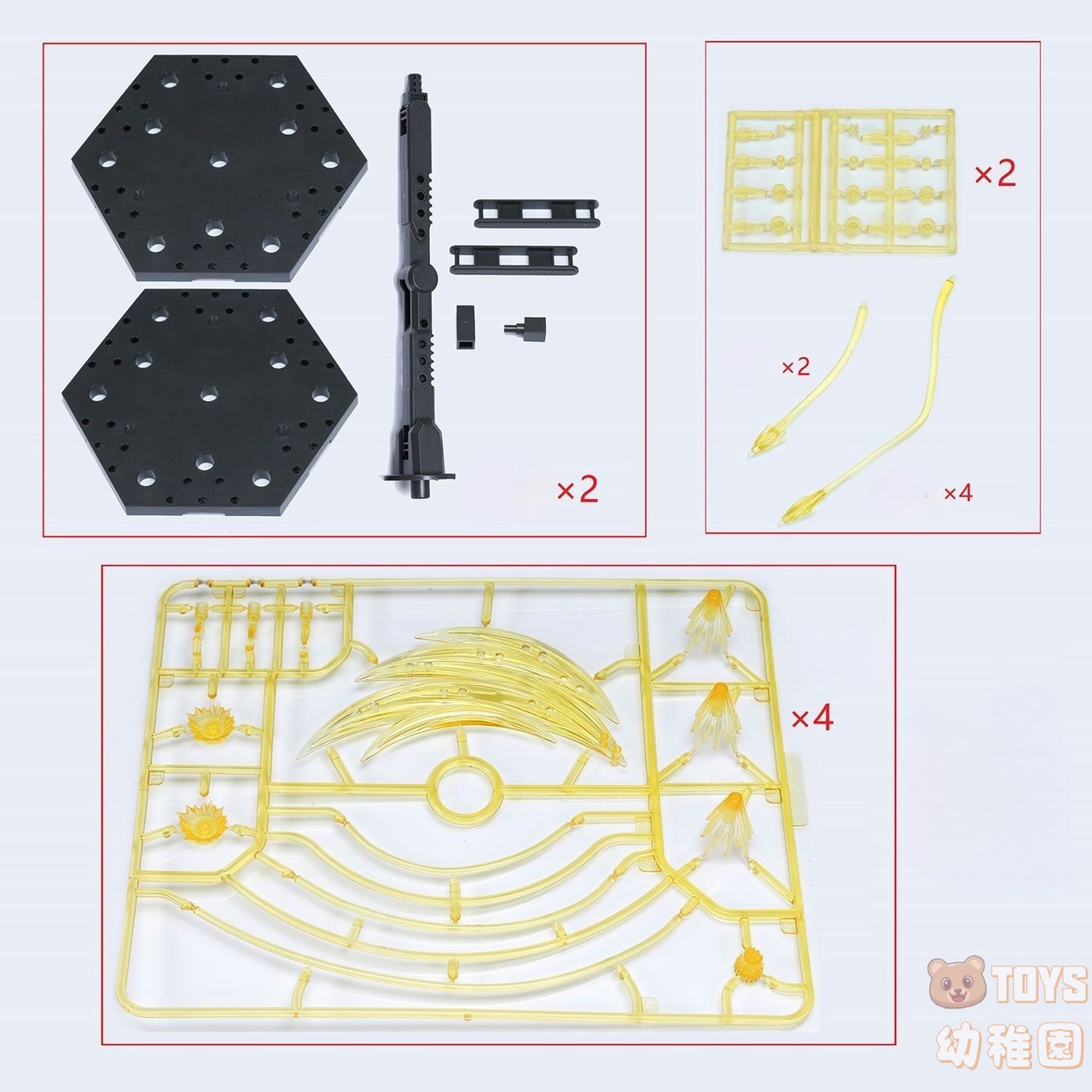 ×2

×2

×2

×4

×4

TOYS
幼稚園