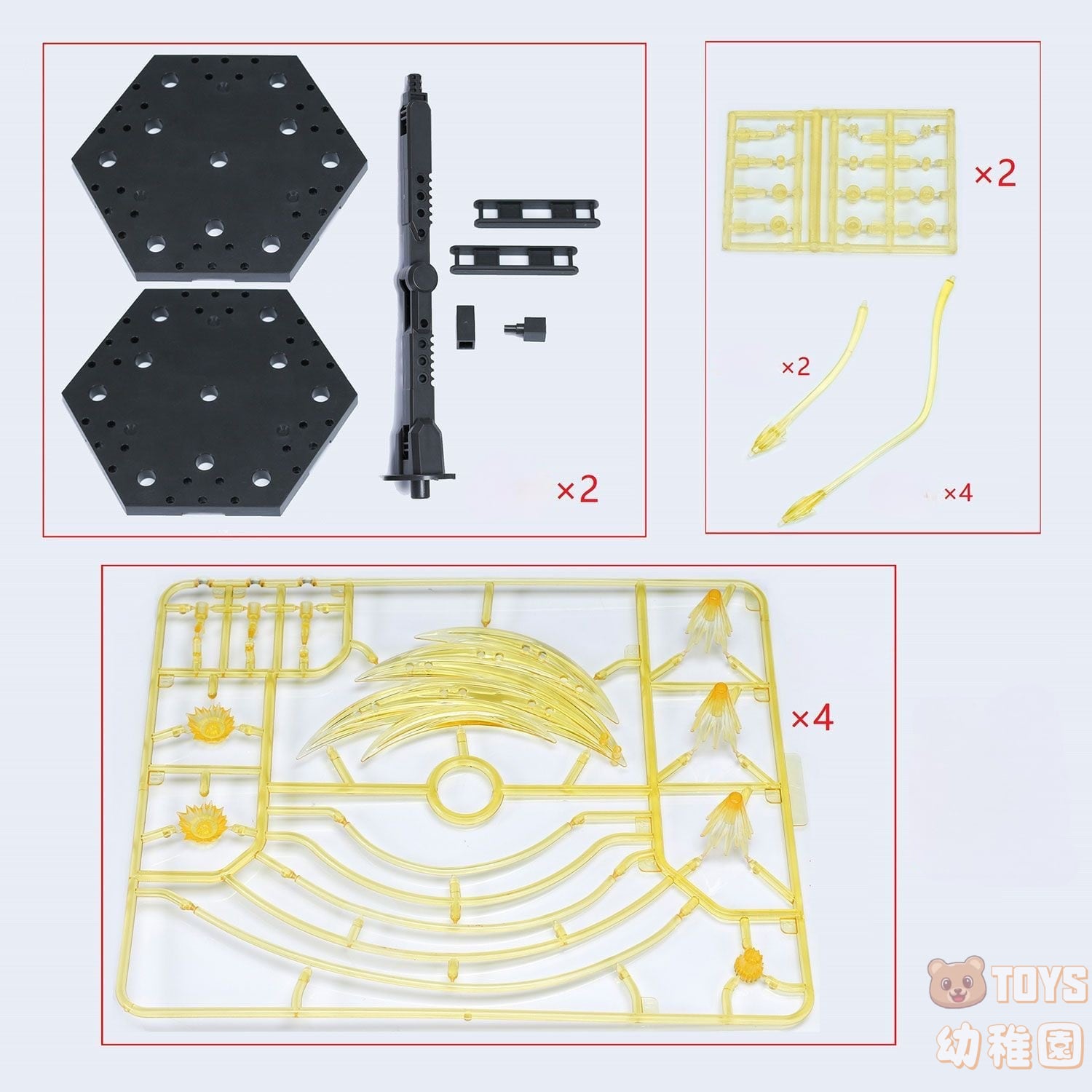 ×2

×2

×2

×4

×4

TOYS
幼稚园