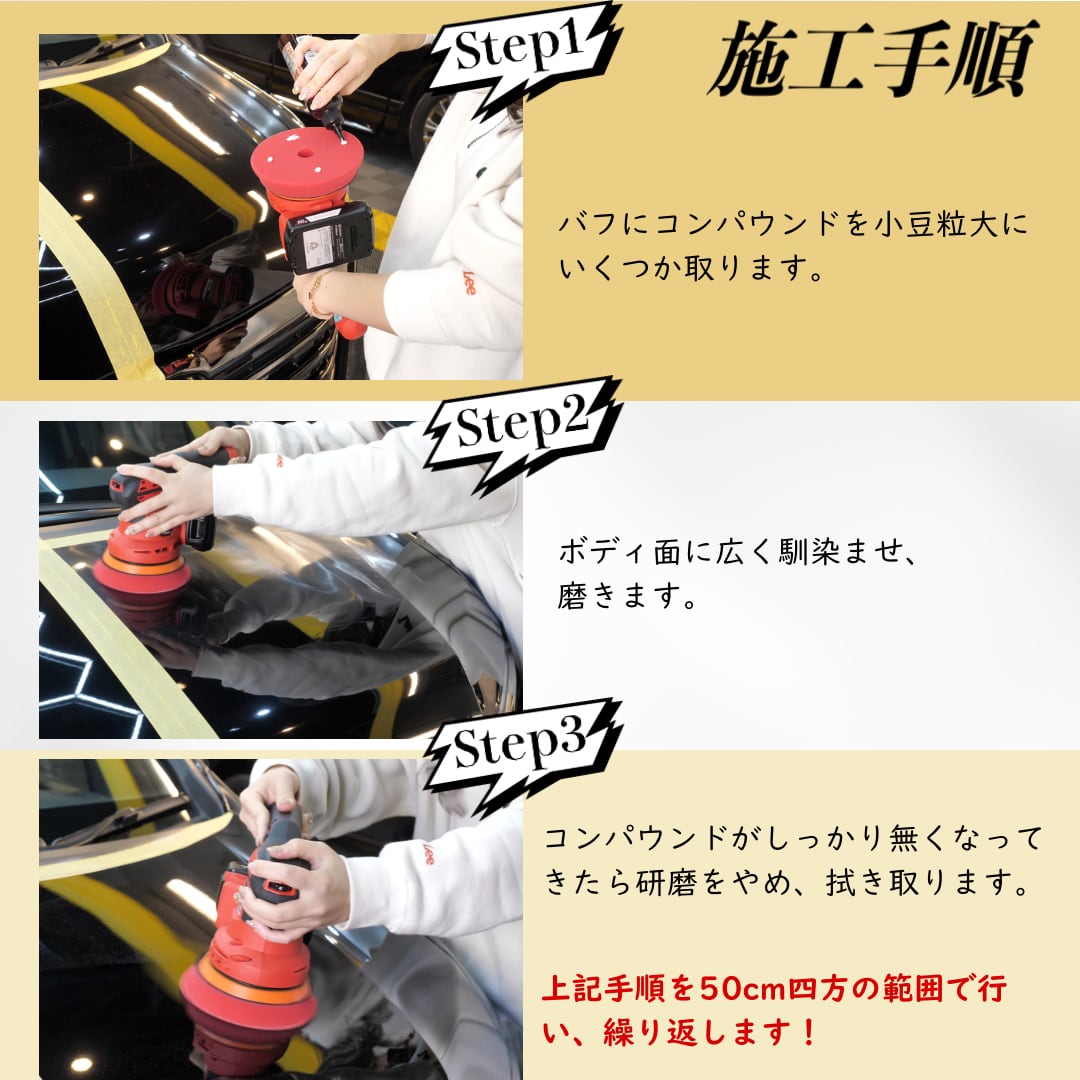 施工手順

Step1

バフにコンパウンドを小豆粒大にいくつか取ります。

Step2

ボディ面に広く馴染ませ、磨きます。

Step3

コンパウンドがしっかり無くなってきたら研磨をやめ、拭き取ります。

上記手順を50cm四方の範囲で行い、繰り返します！