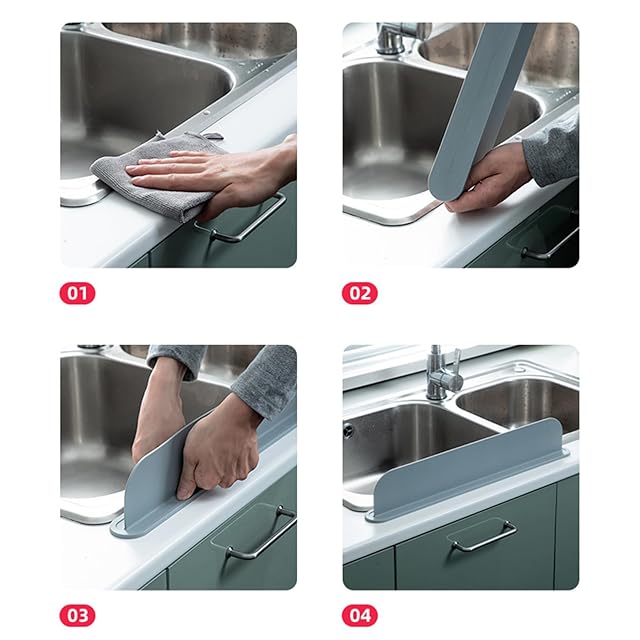 01

02

03

04