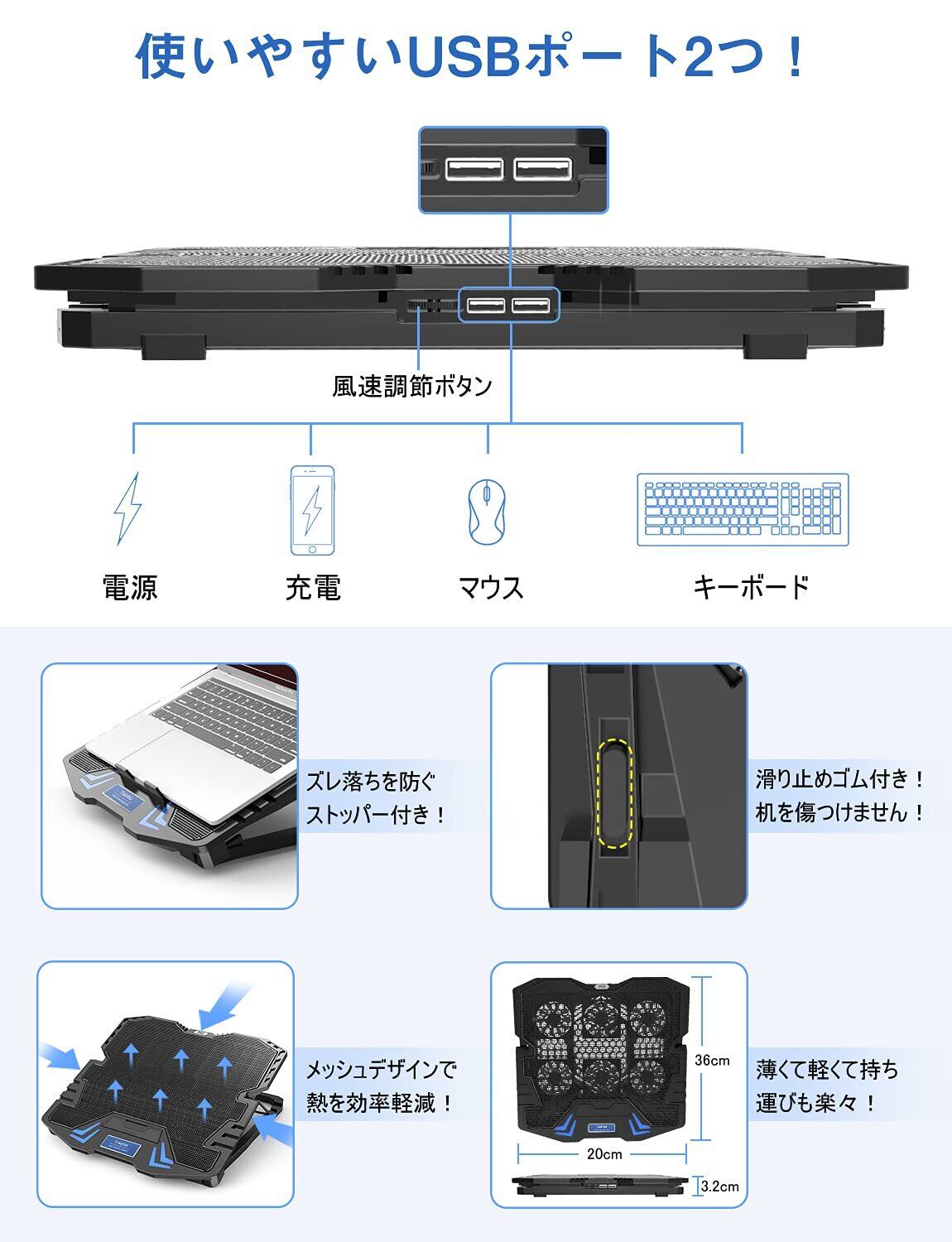 使いやすいUSBポート2つ！

風速調節ボタン

電源

充電

マウス

キーボード

ズレ落ちを防ぐストッパー付き！

滑り止めゴム付き！机を傷つけません！

メッシュデザインで熱を効率軽減！

36cm

20cm

3.2cm

薄くて軽くて持ち運びも楽々！