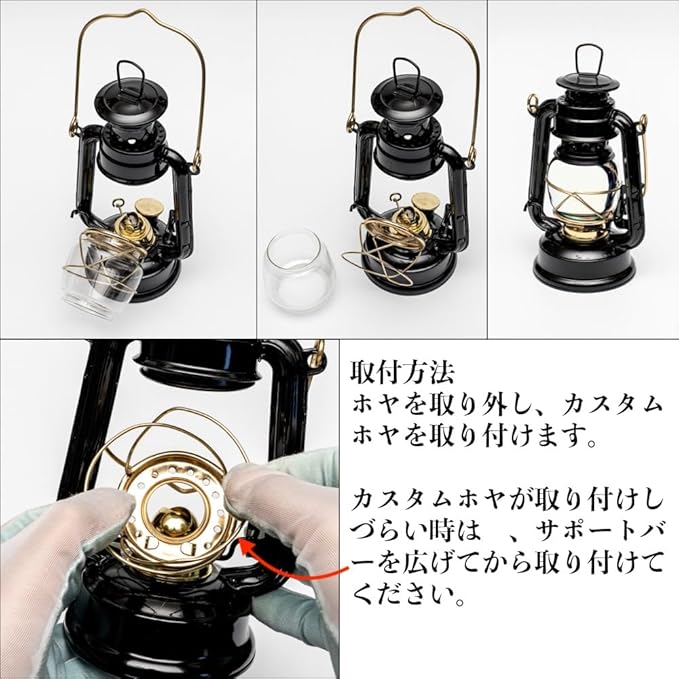 取付方法
ホヤを取り外し、カスタムホヤを取り付けます。

カスタムホヤが取り付けしづらい時は　、サポートバーを広げてから取り付けてください。