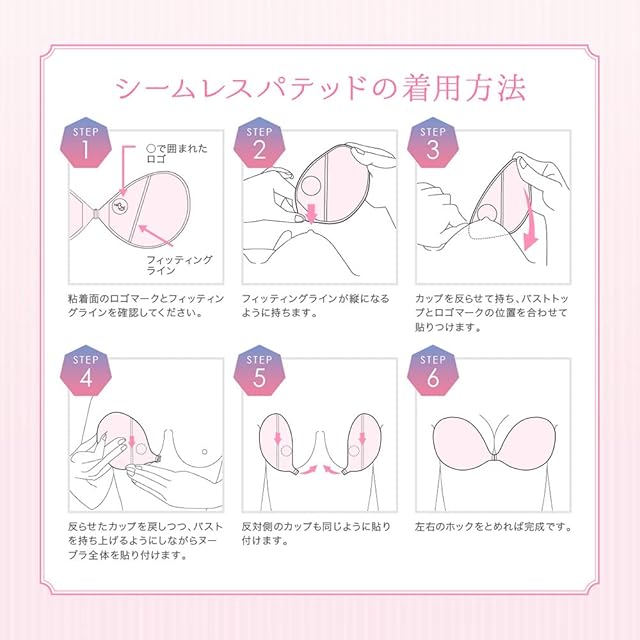 シームレスパテッドの着用方法

STEP 1

○で囲まれたロゴ

フィッティングライン

粘着面のロゴマークとフィッティングラインを確認してください。

STEP 2

フィッティングラインが縦になるように持ちます。

STEP 3

カップを反らせて持ち、バストトップとロゴマークの位置を合わせて貼りつけます。

STEP 4

反らせたカップを戻しつつ、バストを持ち上げるようにしながらヌーブラ全体を貼り付けます。

STEP 5

反対側のカップも同じように貼り付けます。

STEP 6

左右のホックをとめれば完成です。